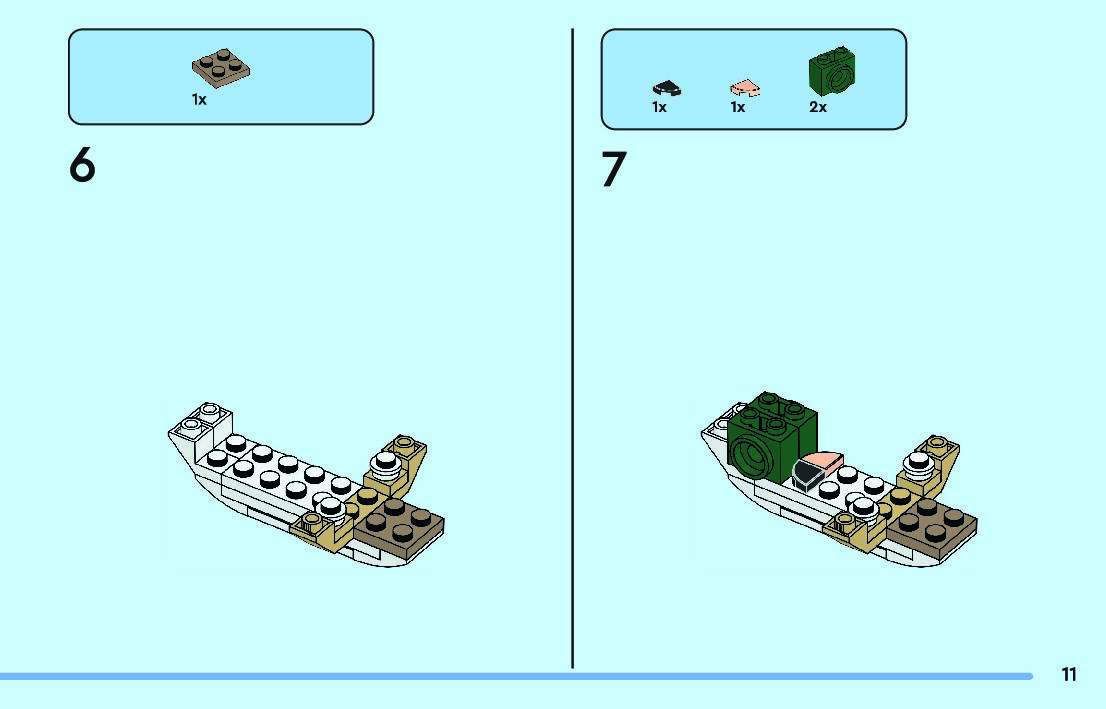 1x

6

1x 1x 2x

7

11