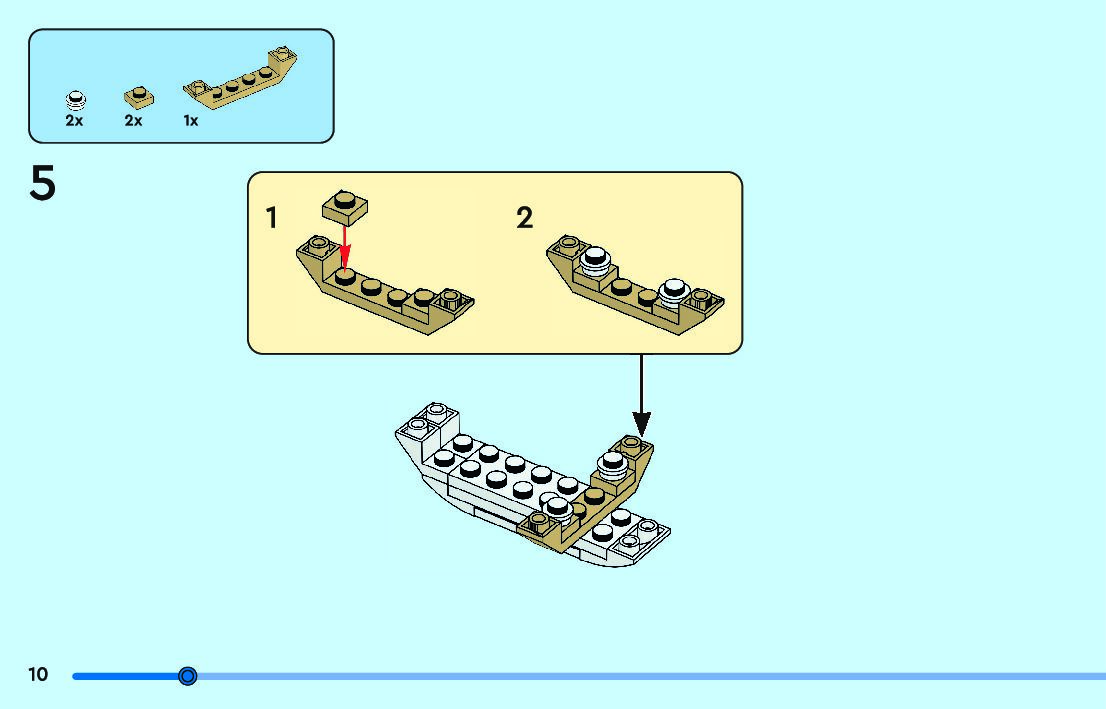 2x 2x 1x

5

1

2

10