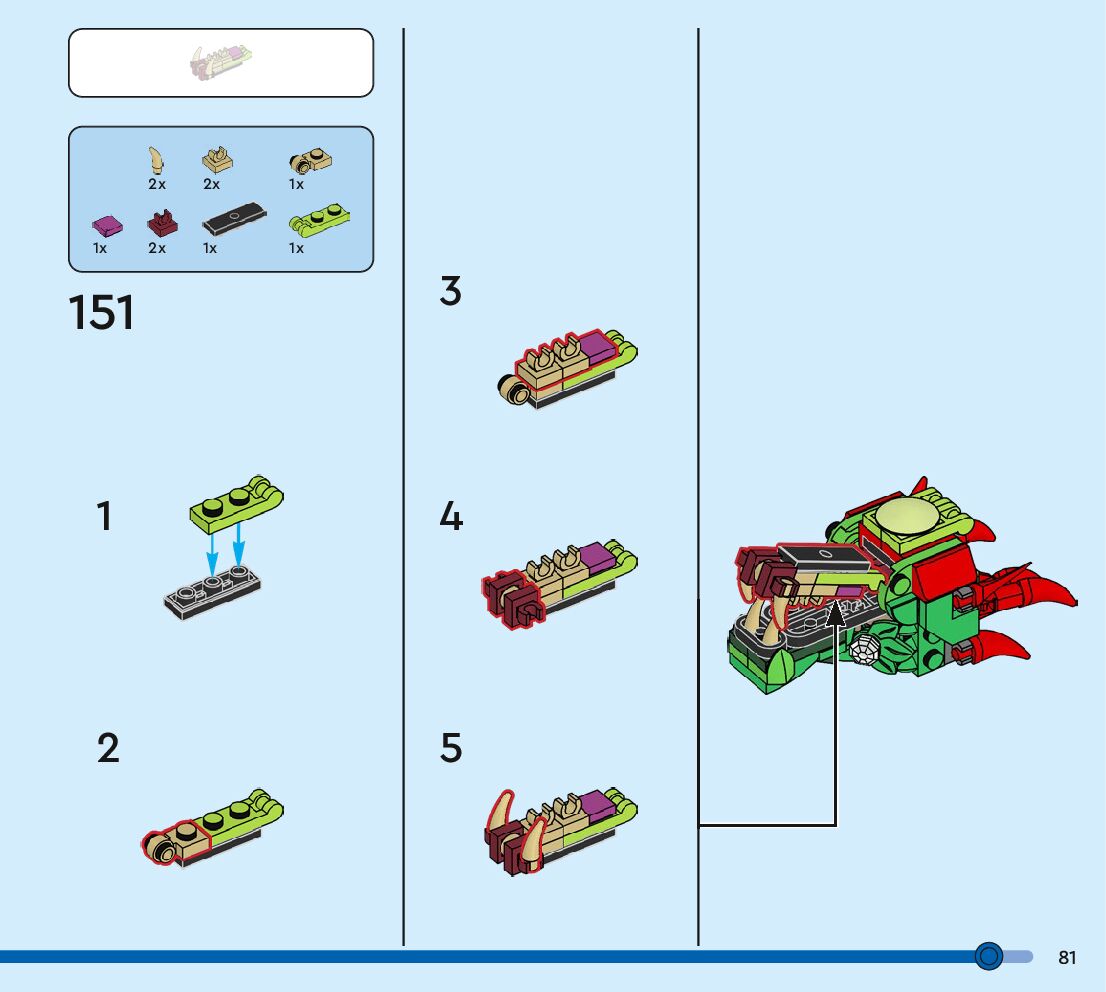 2x 2x 1x
1x 2x 1x 1x

151

1

2

3

4

5

81