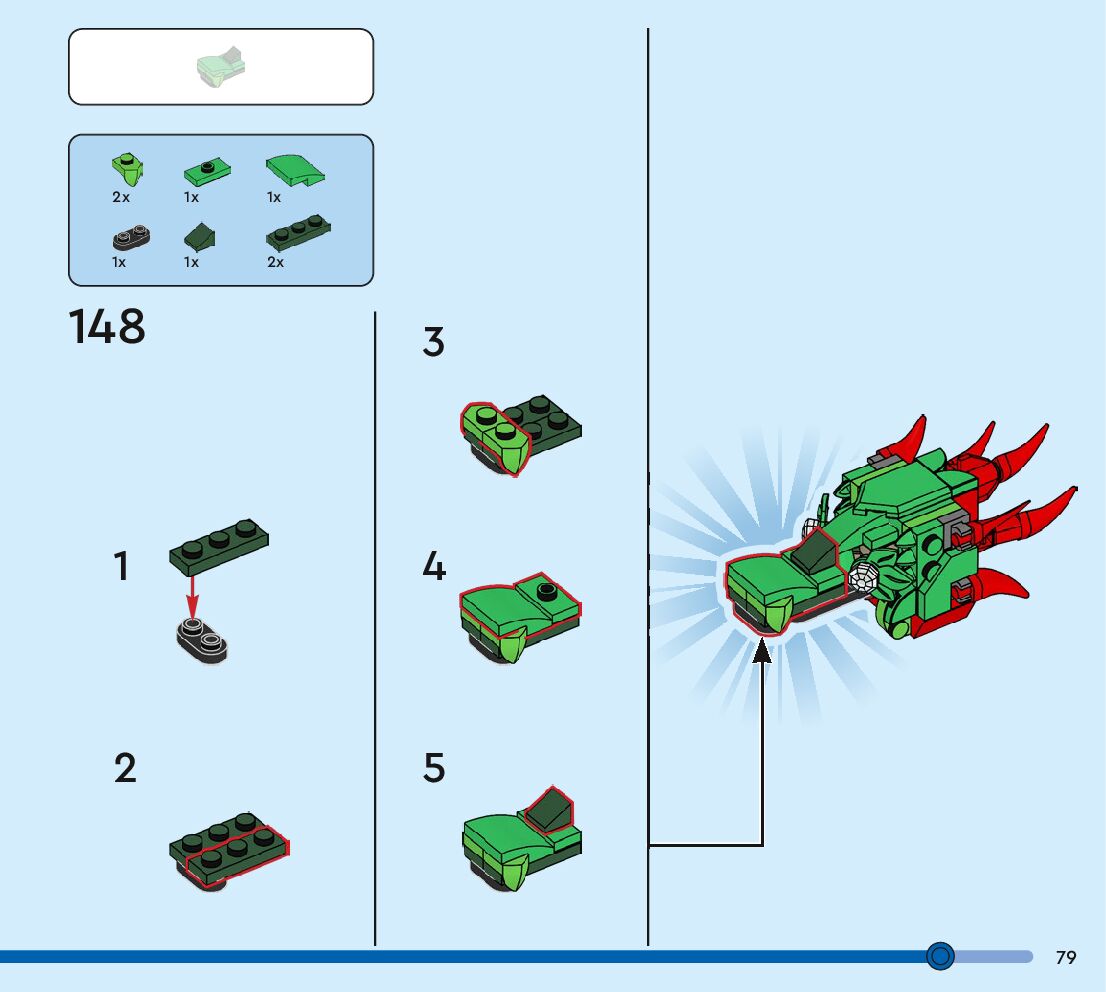 2x 1x 1x
1x 1x 2x

148

1

2

3

4

5

79