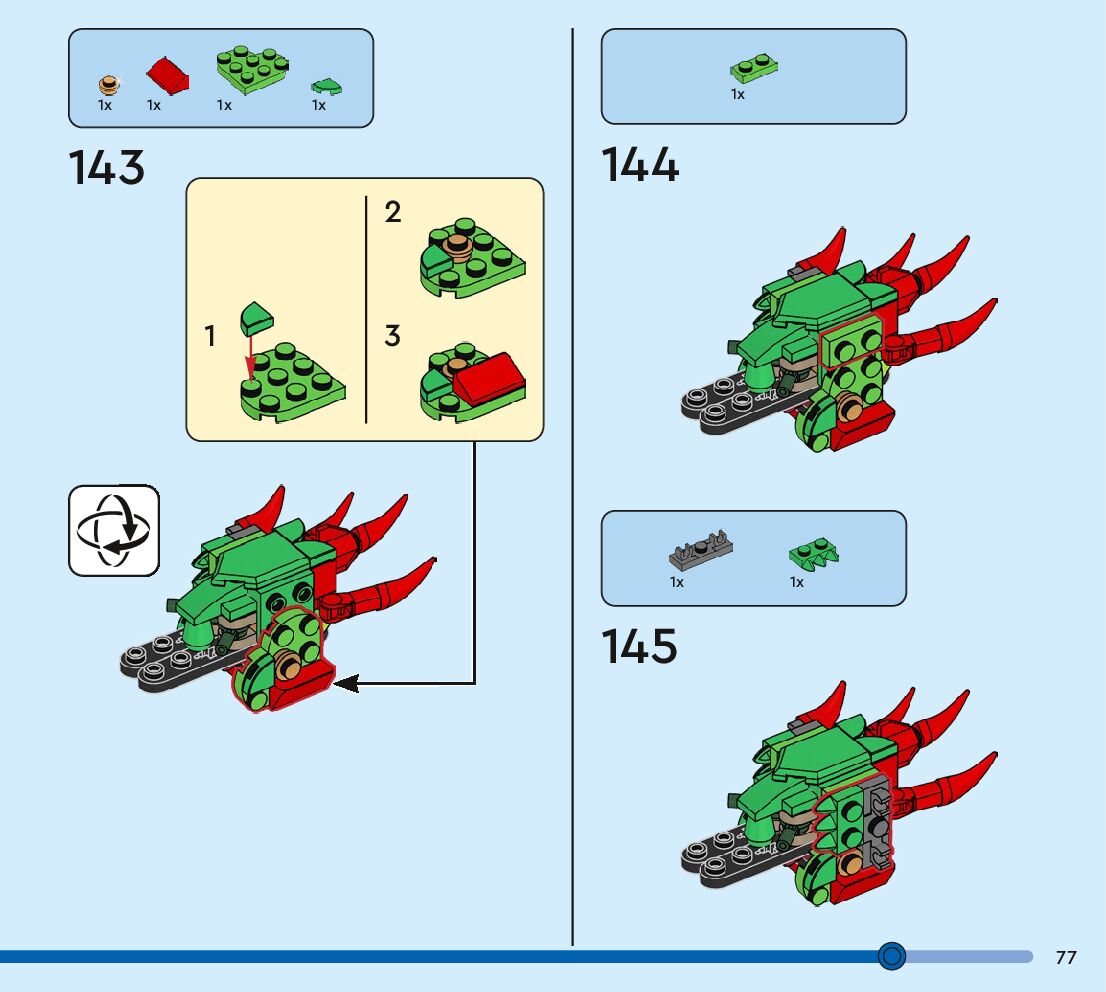 1x 1x 1x 1x

143

1

2

3

1x

144

1x 1x

145

77