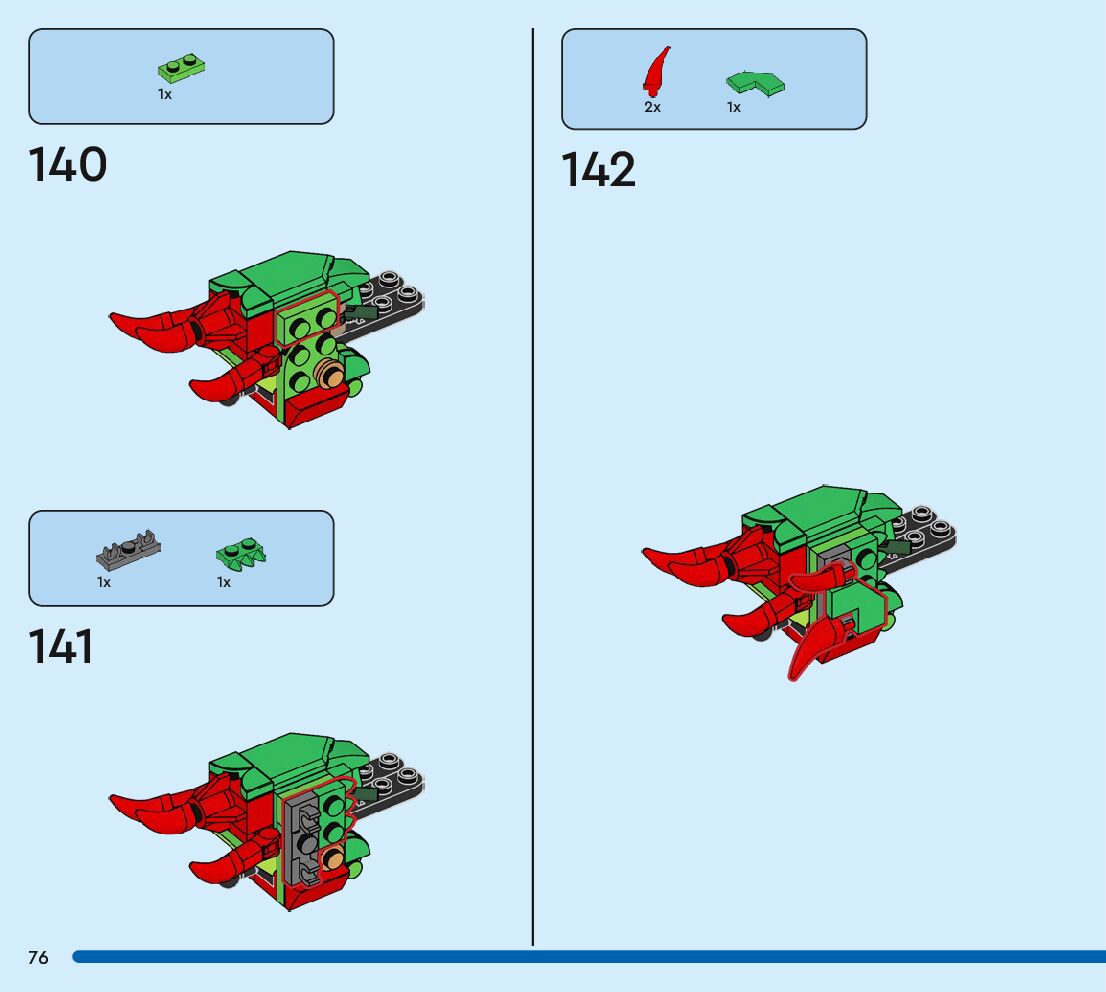 1x

140

1x

1x

141

2x

1x

142

76