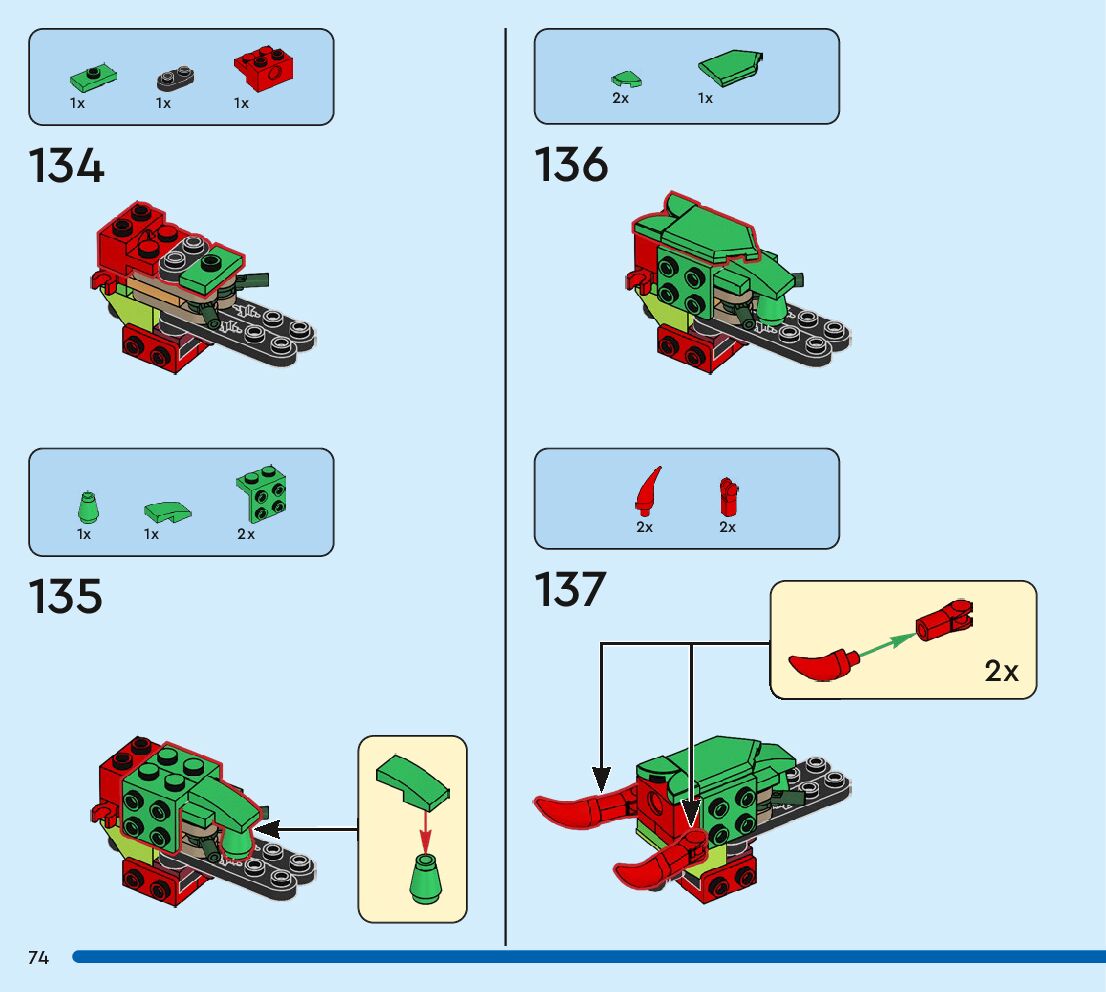 1x 1x 1x

134

1x 1x 2x

135

2x 1x

136

2x 2x

137

2x

74