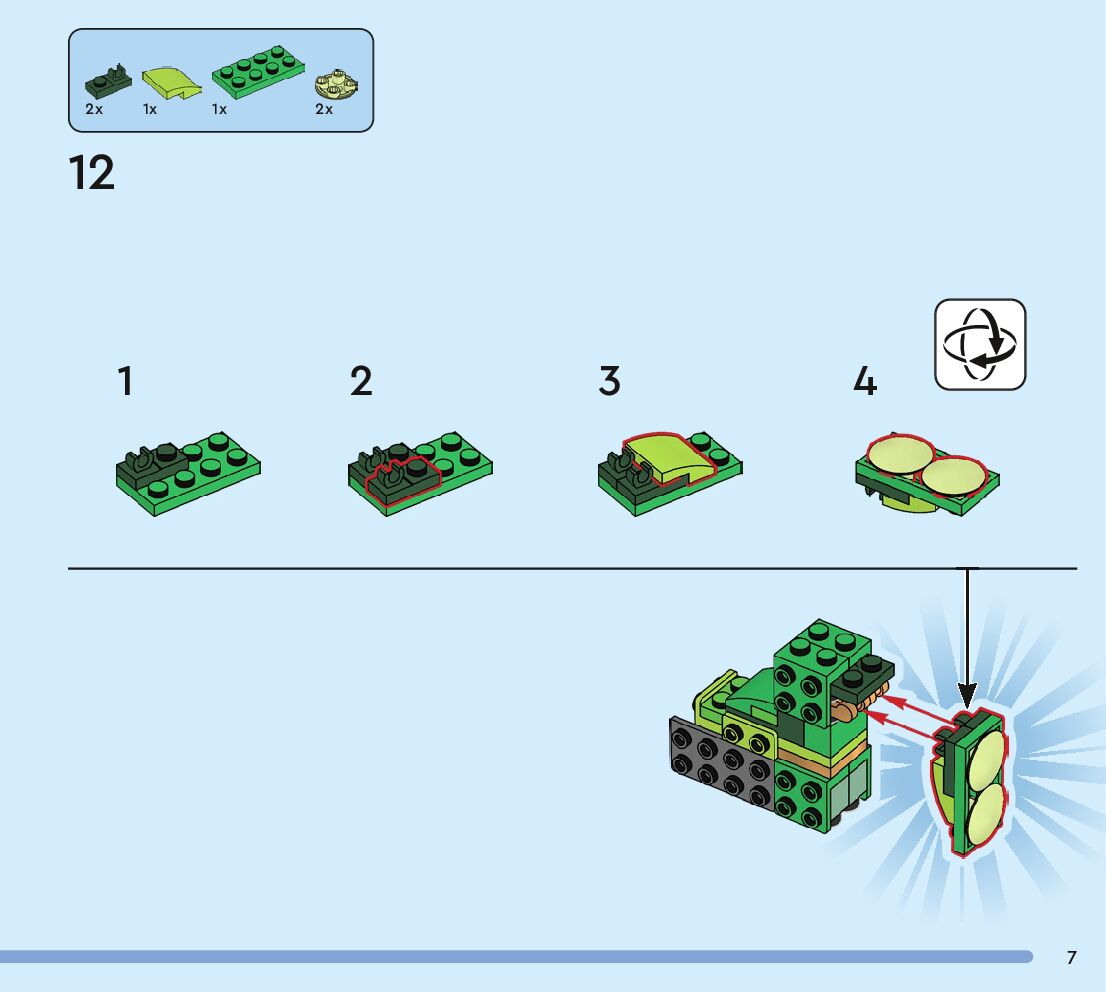 2x 1x 1x 2x

12

1

2

3

4

7