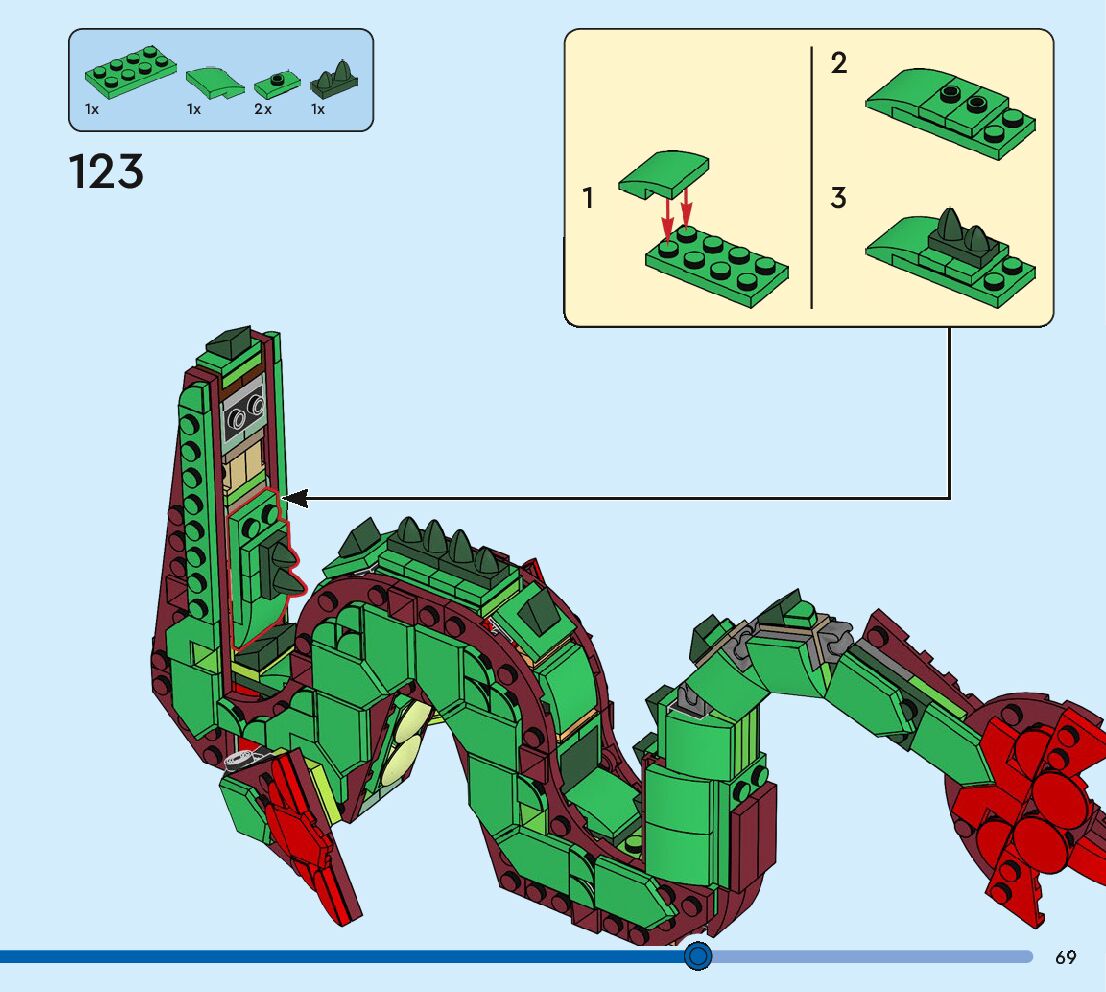 1x 1x 2x 1x

123

1

2

3

69