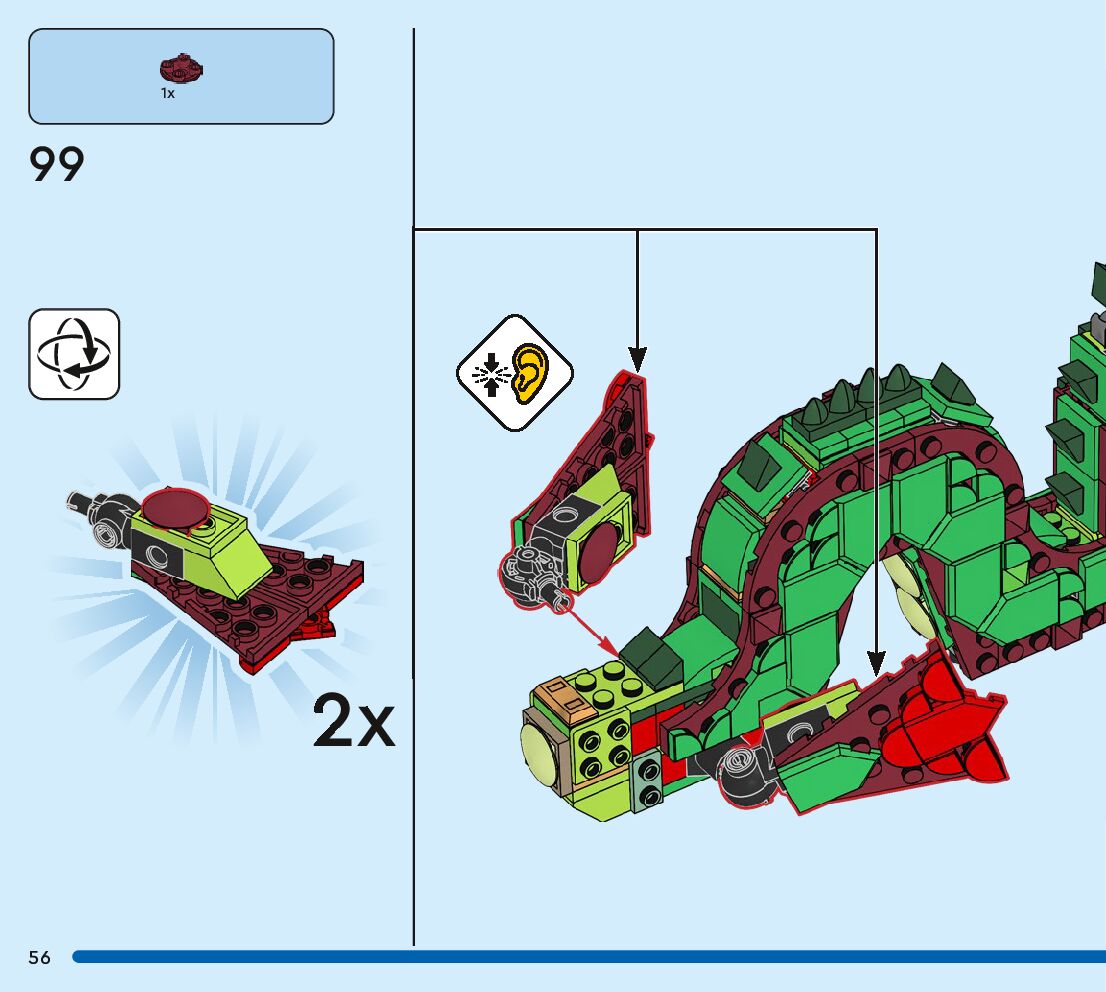 1x

99

2x

56