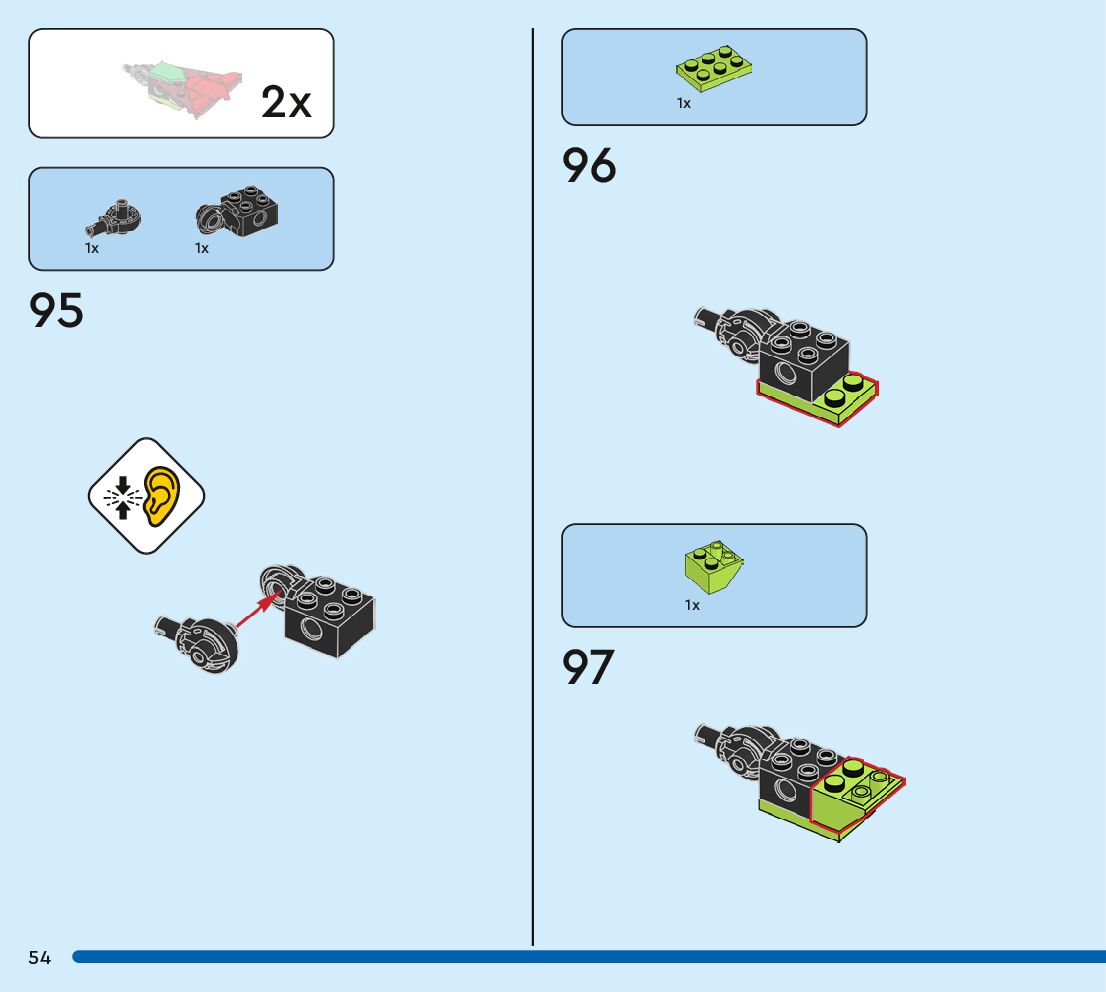 2x

1x 1x

95

1x

96

1x

97

54