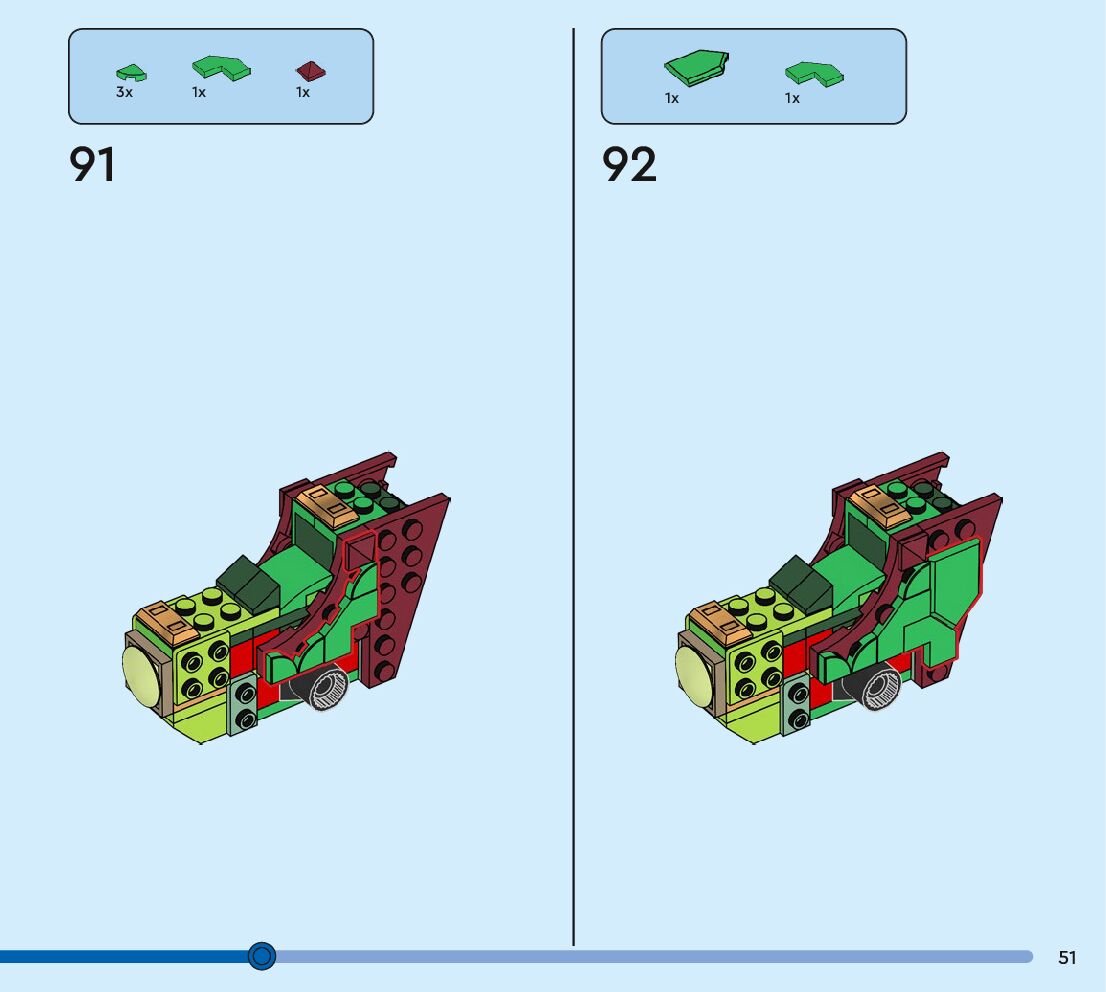 3x 1x 1x

91

1x 1x

92

51