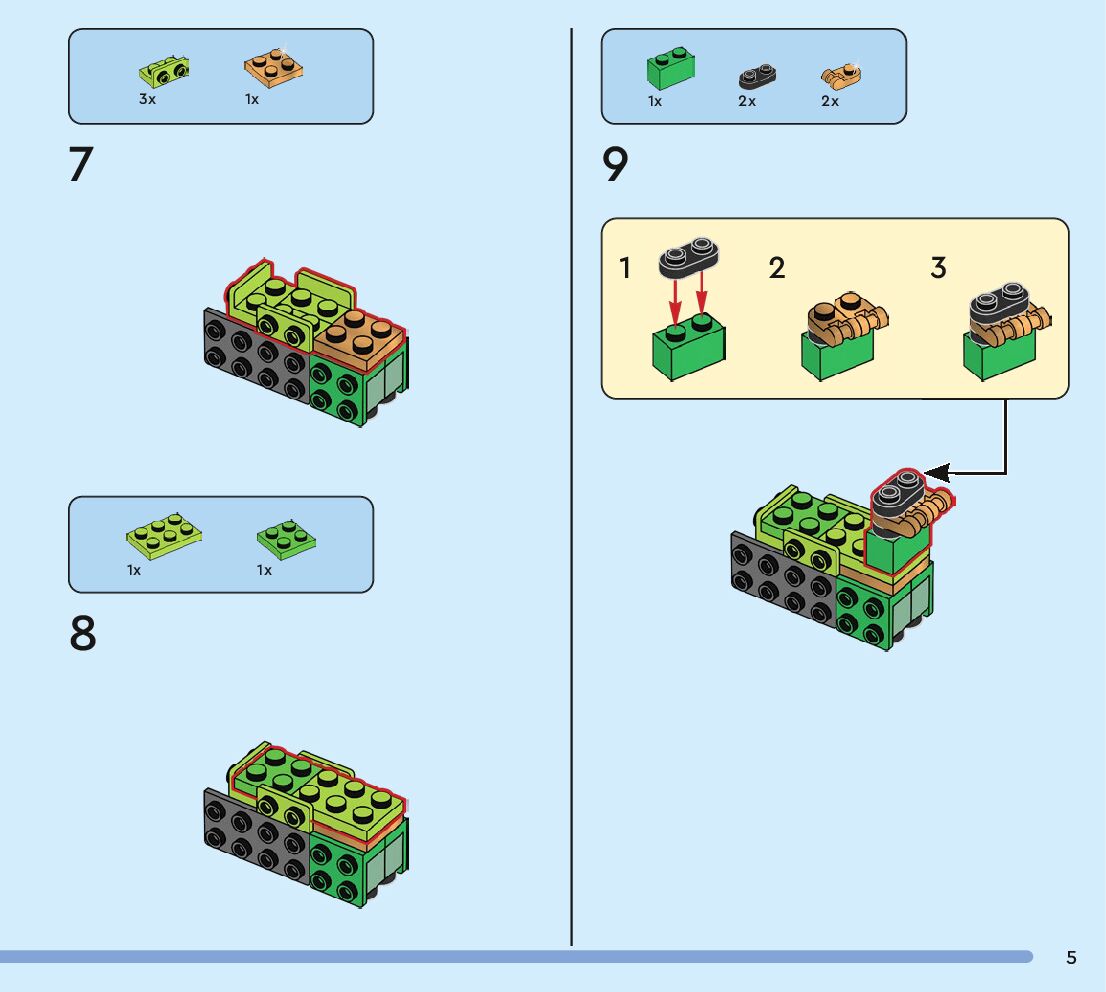 3x 1x

7

1x 1x

8

1x 2x 2x

9

1 2 3

5