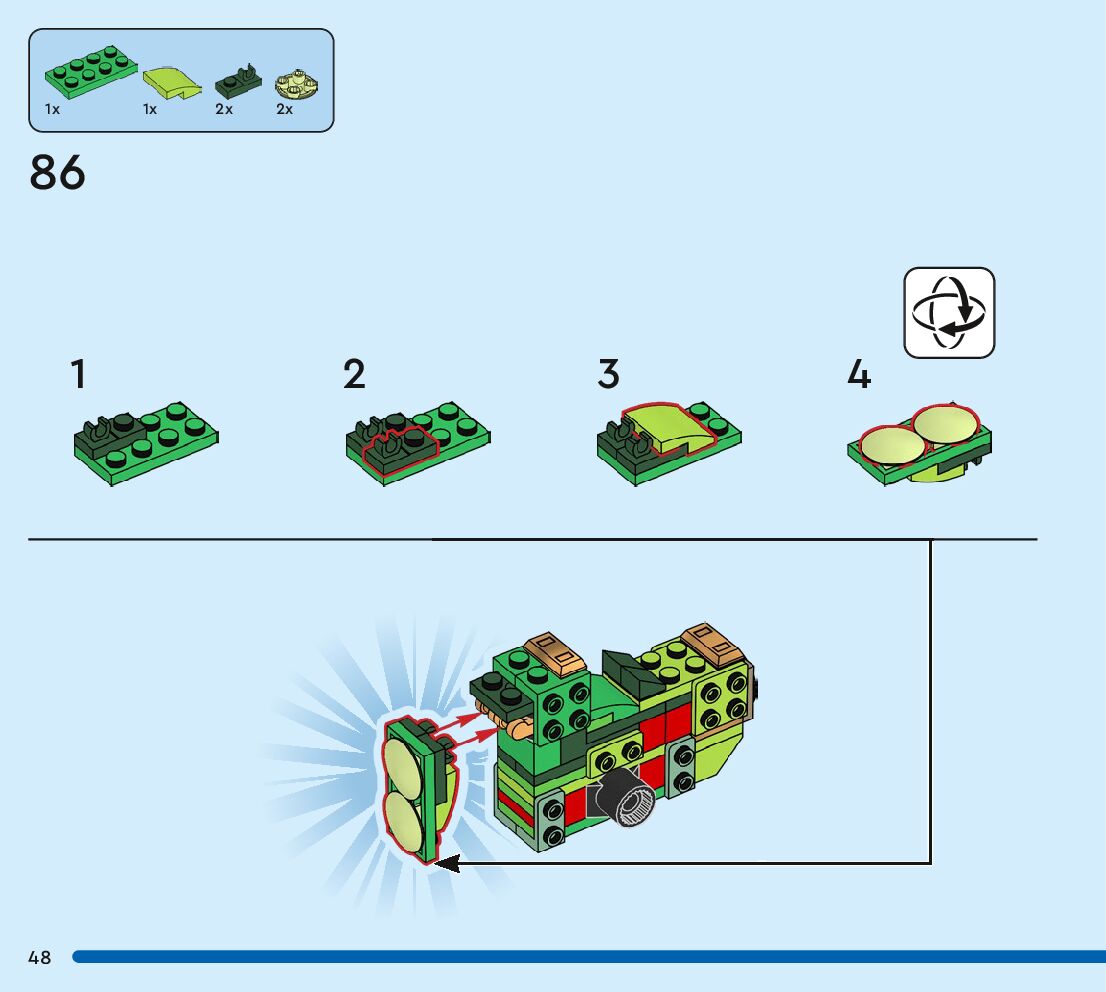 1x 1x 2x 2x

86

1

2

3

4

48