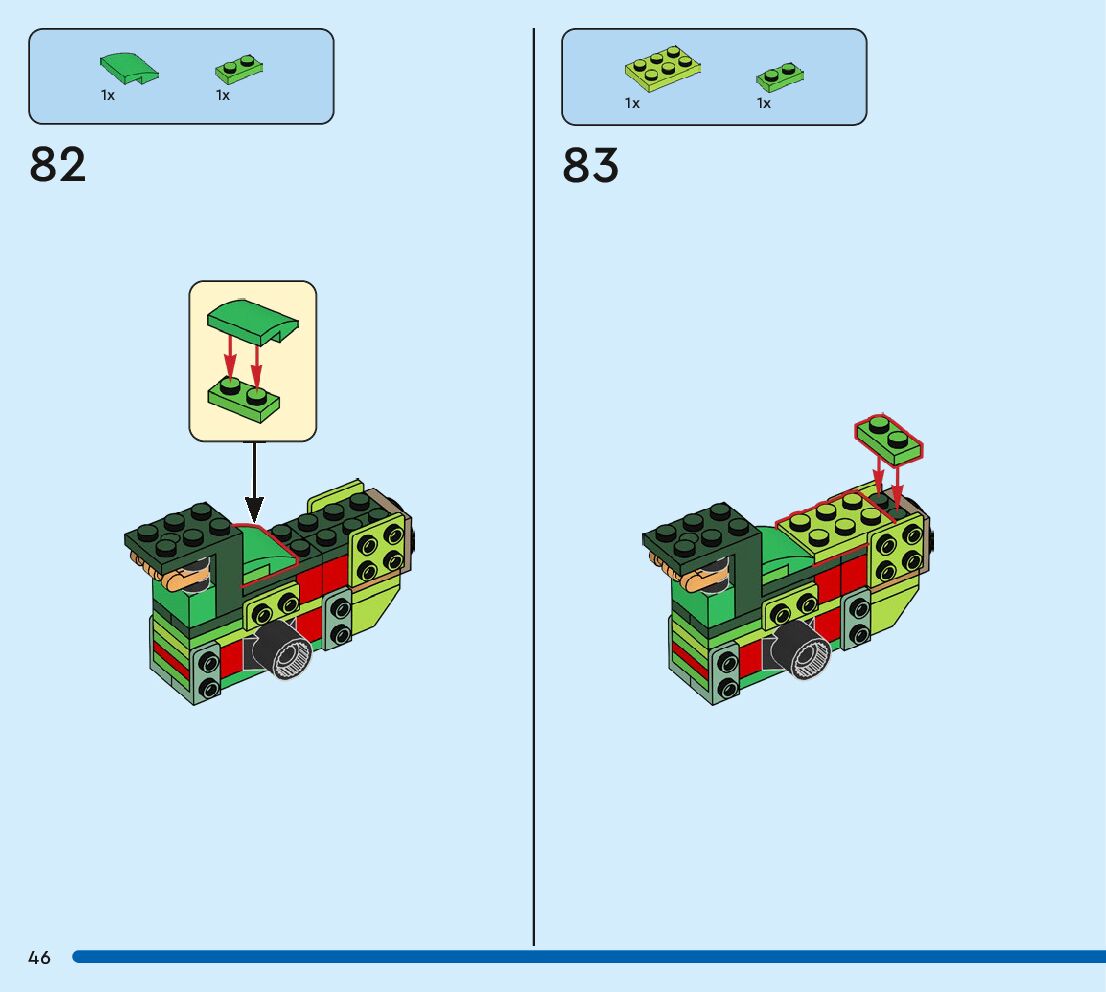 1x 1x

82

1x 1x

83

46