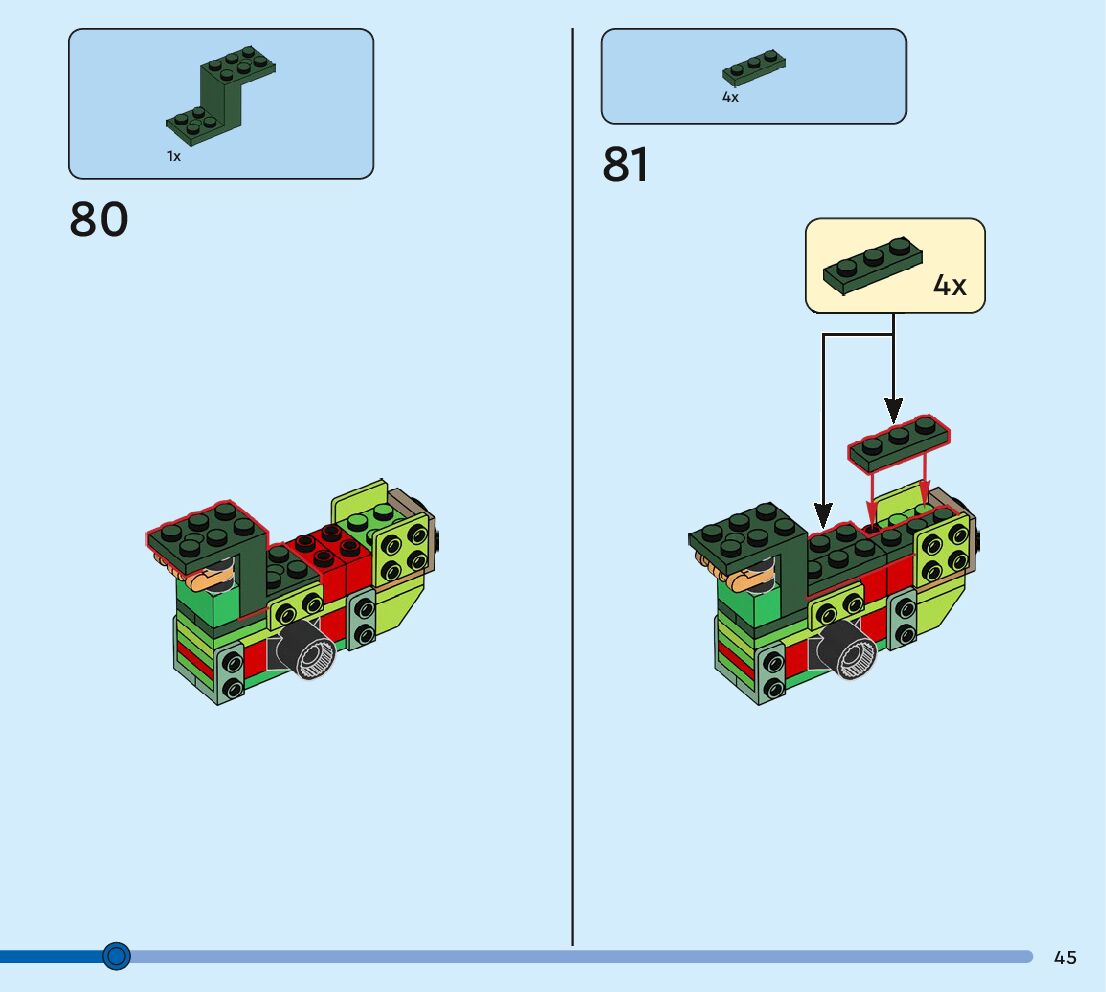 1x

80

4x

81

4x

45