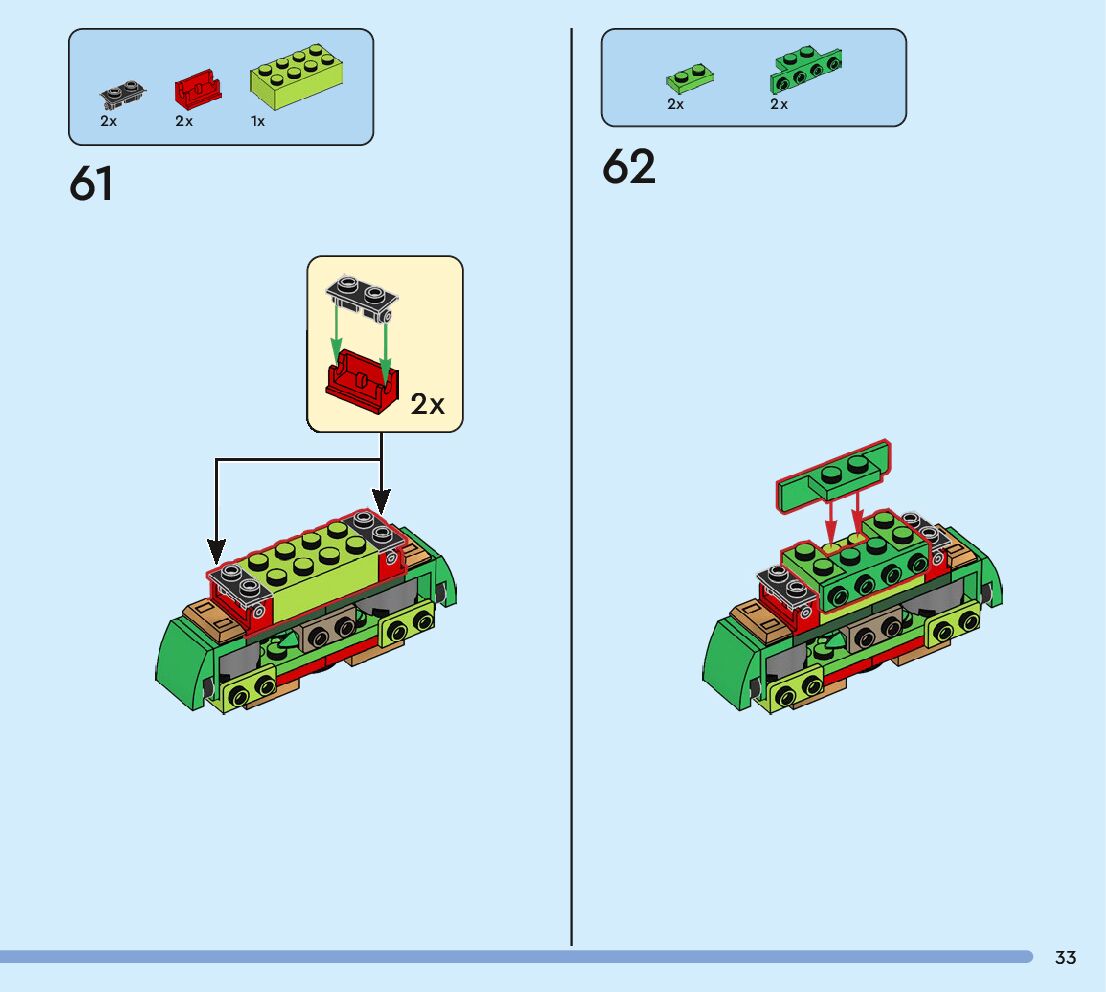 2x 2x 1x

61

2x

2x 2x

62

33