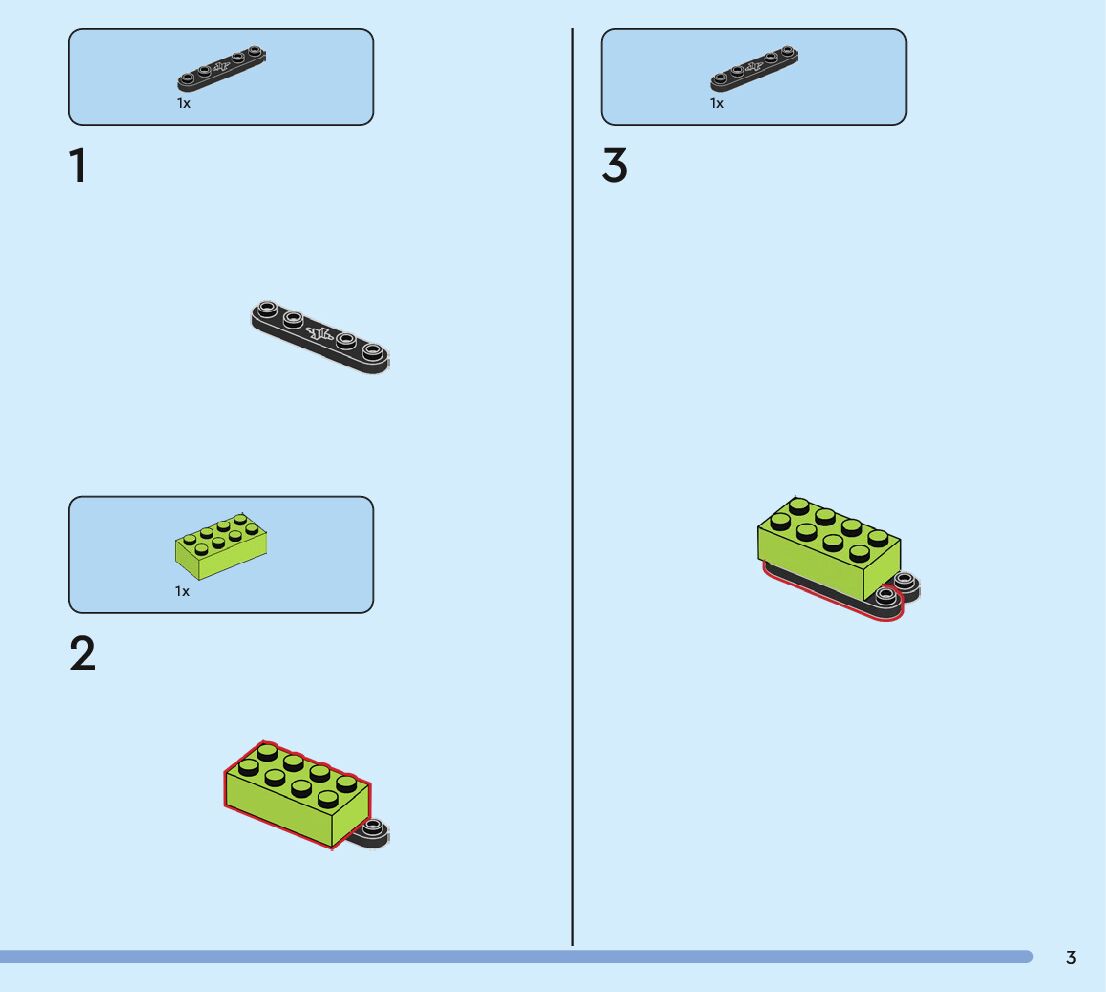 1x

1

1x

2

1x

3

3