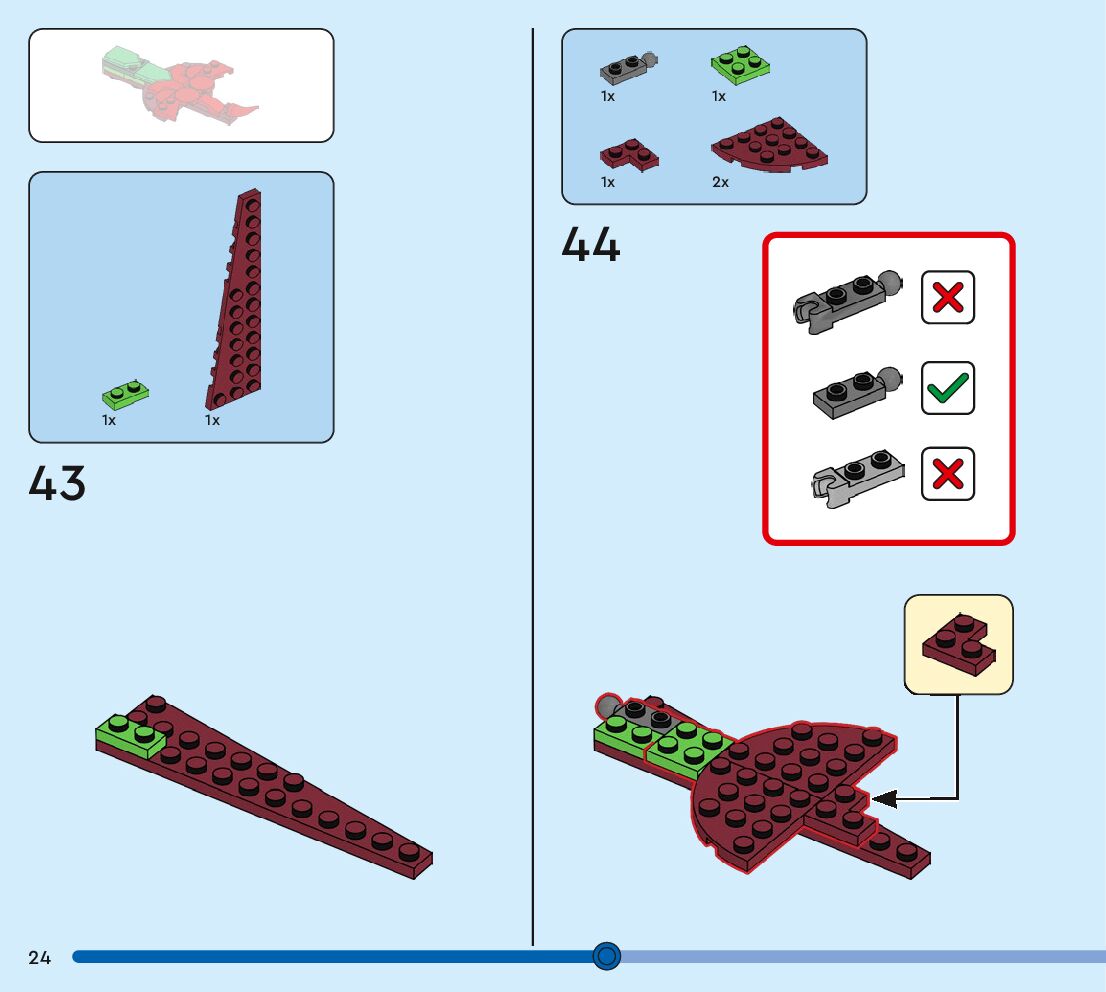 1x
1x

43

1x
1x
1x
2x

44

24