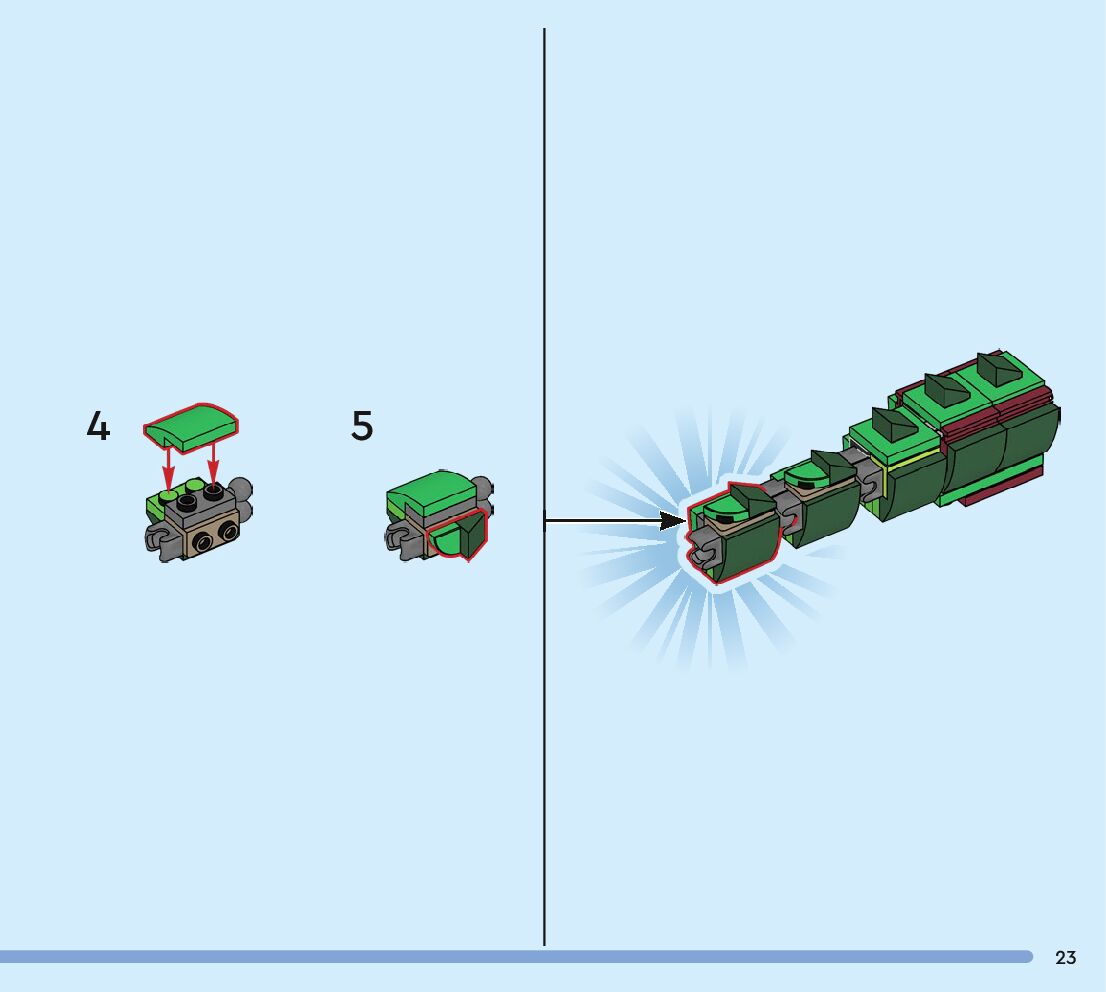 4

5

23