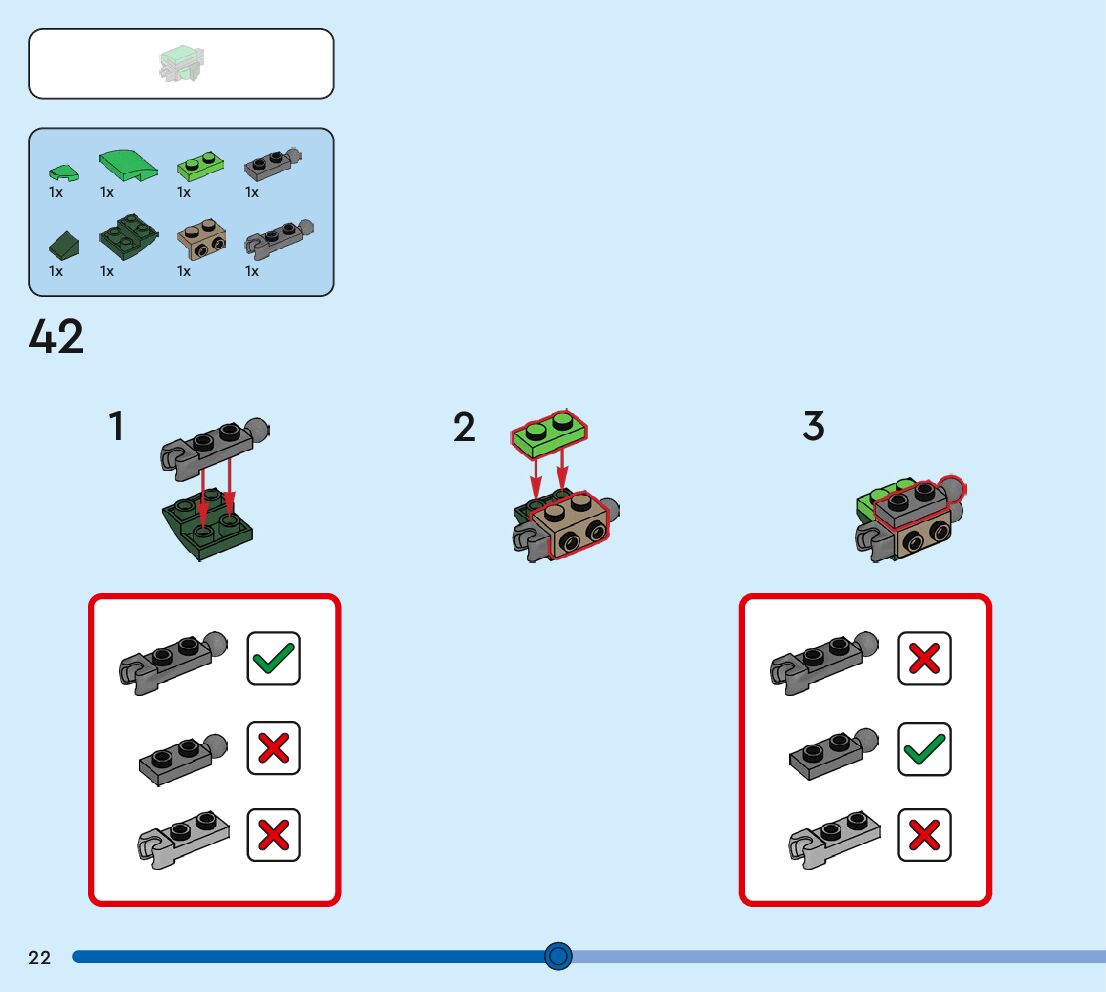 1x 1x 1x 1x
1x 1x 1x 1x

42

1

2

3

22