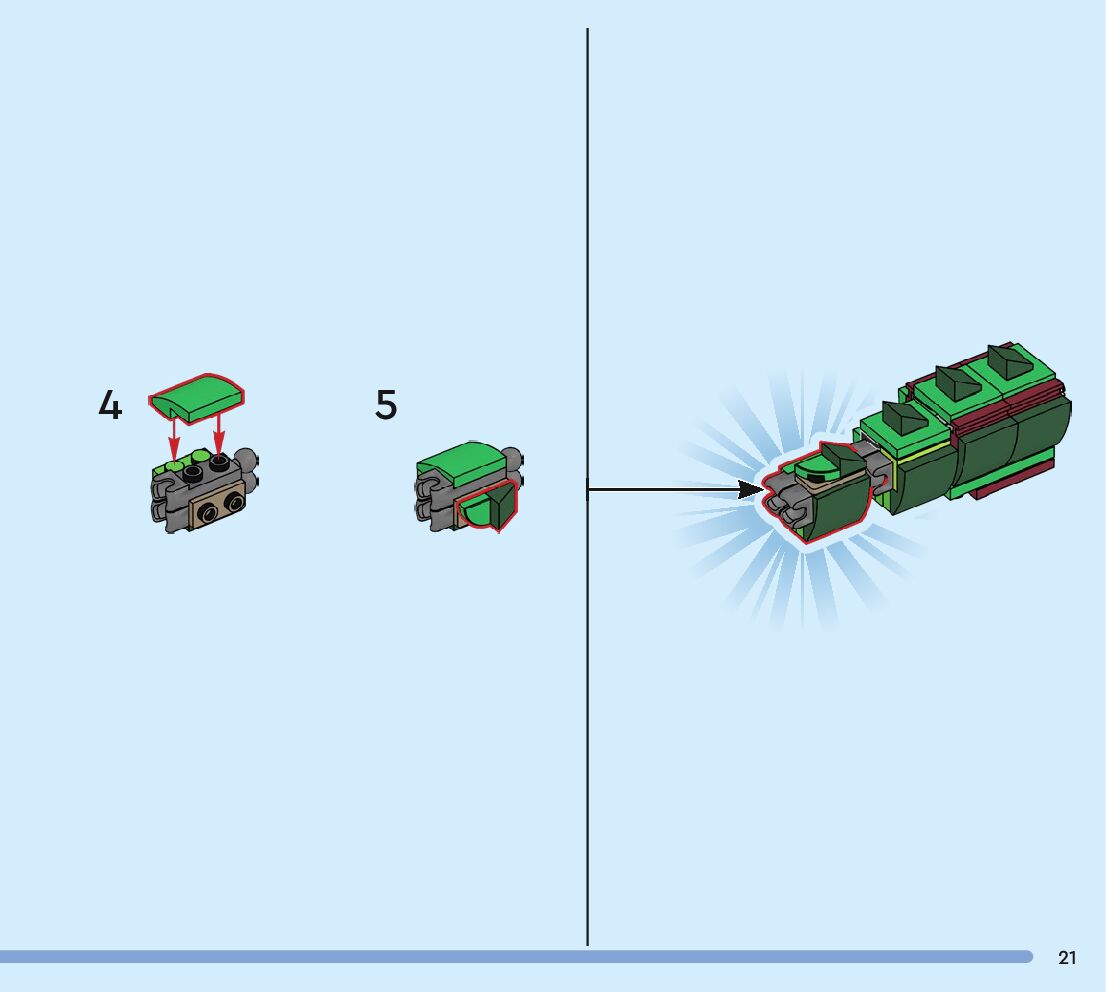 4

5

21