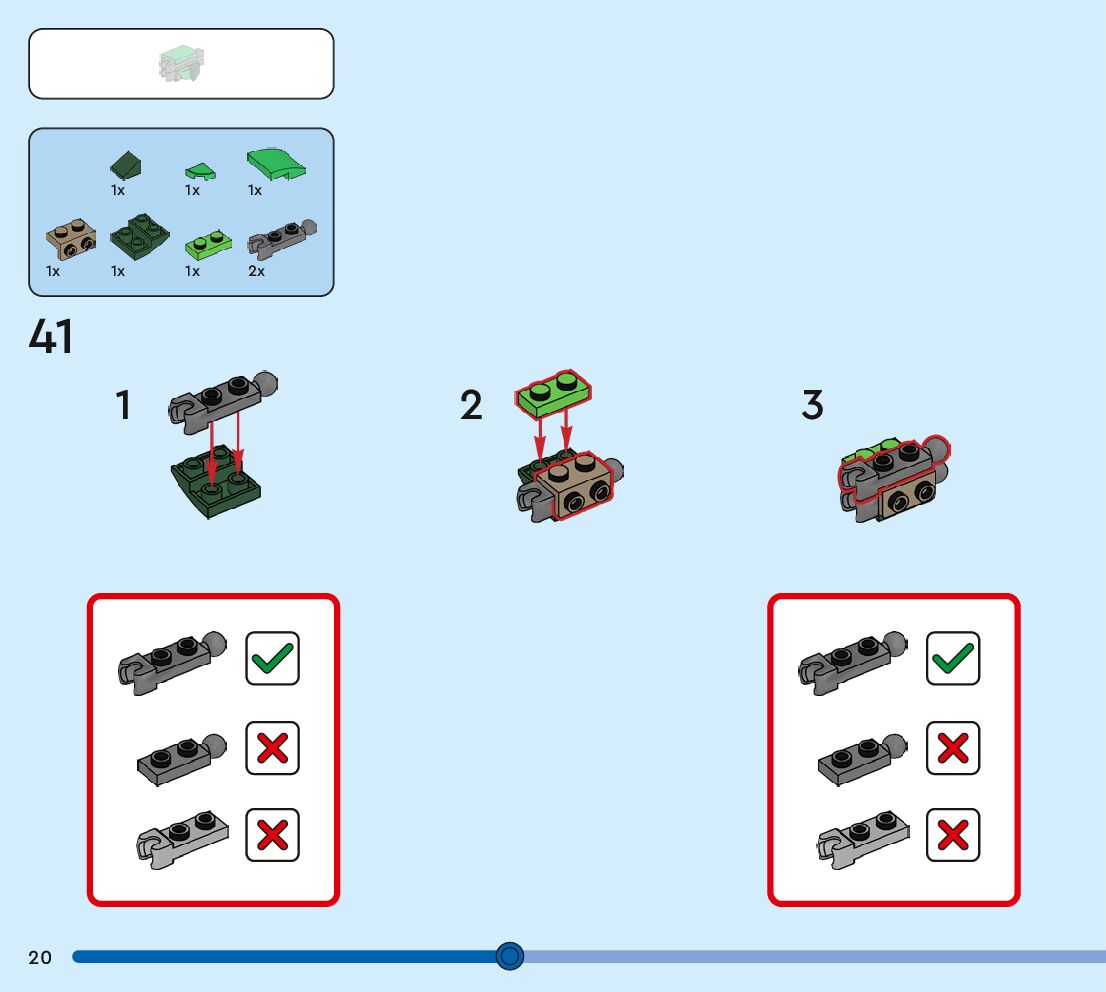 1x 1x 1x

1x 1x 1x 2x

41

1

2

3

20