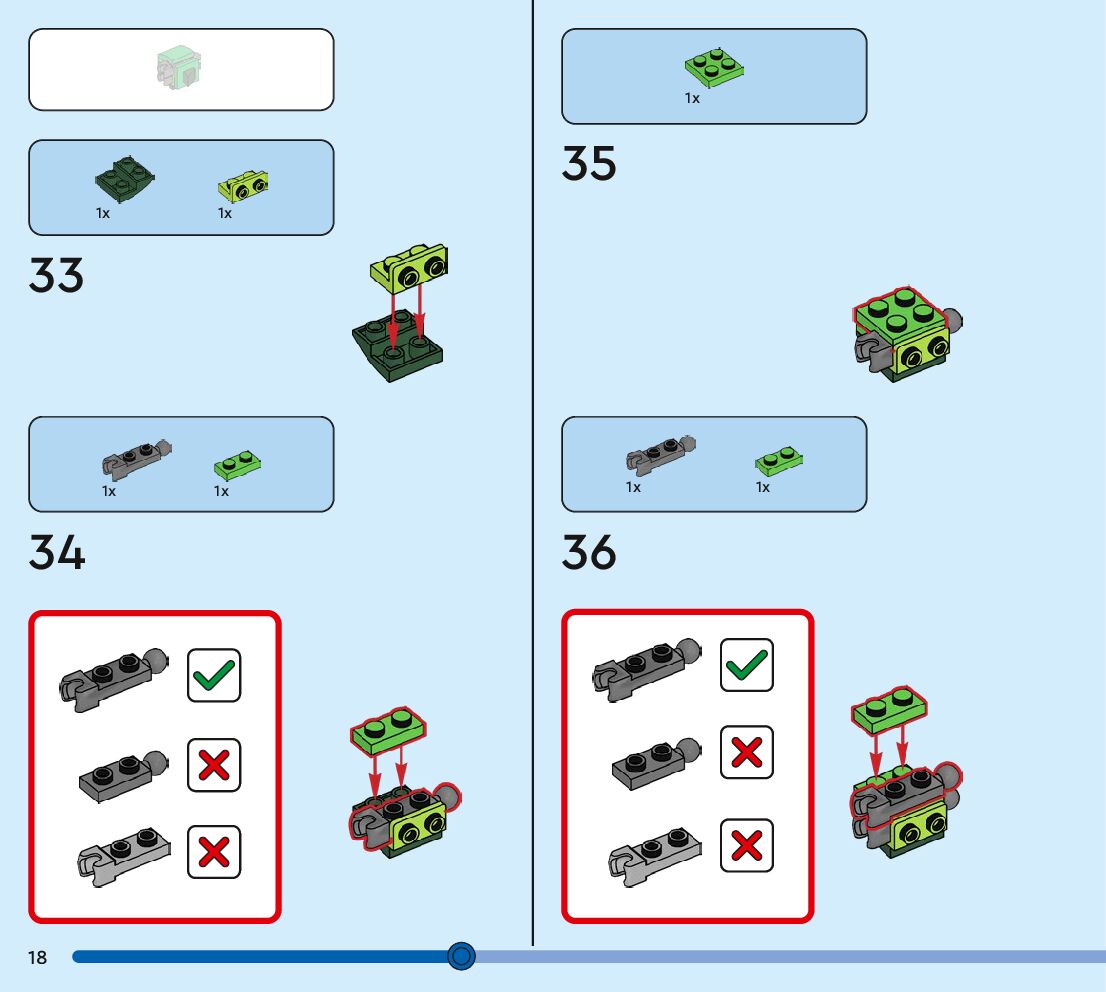 1x 1x

33

1x 1x

34

1x

35

1x 1x

36

18