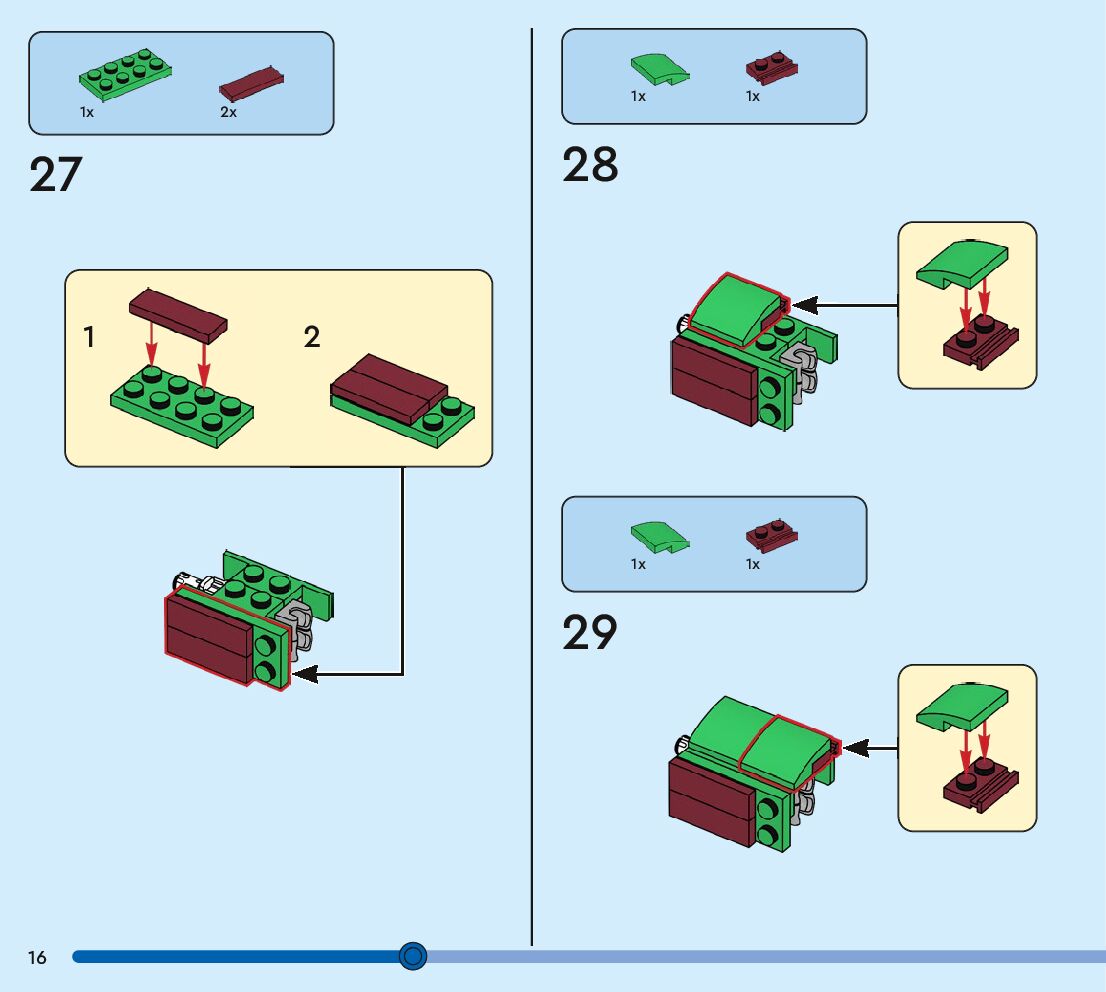 1x
2x

27

1

2

1x
1x

28

1x
1x

29

16