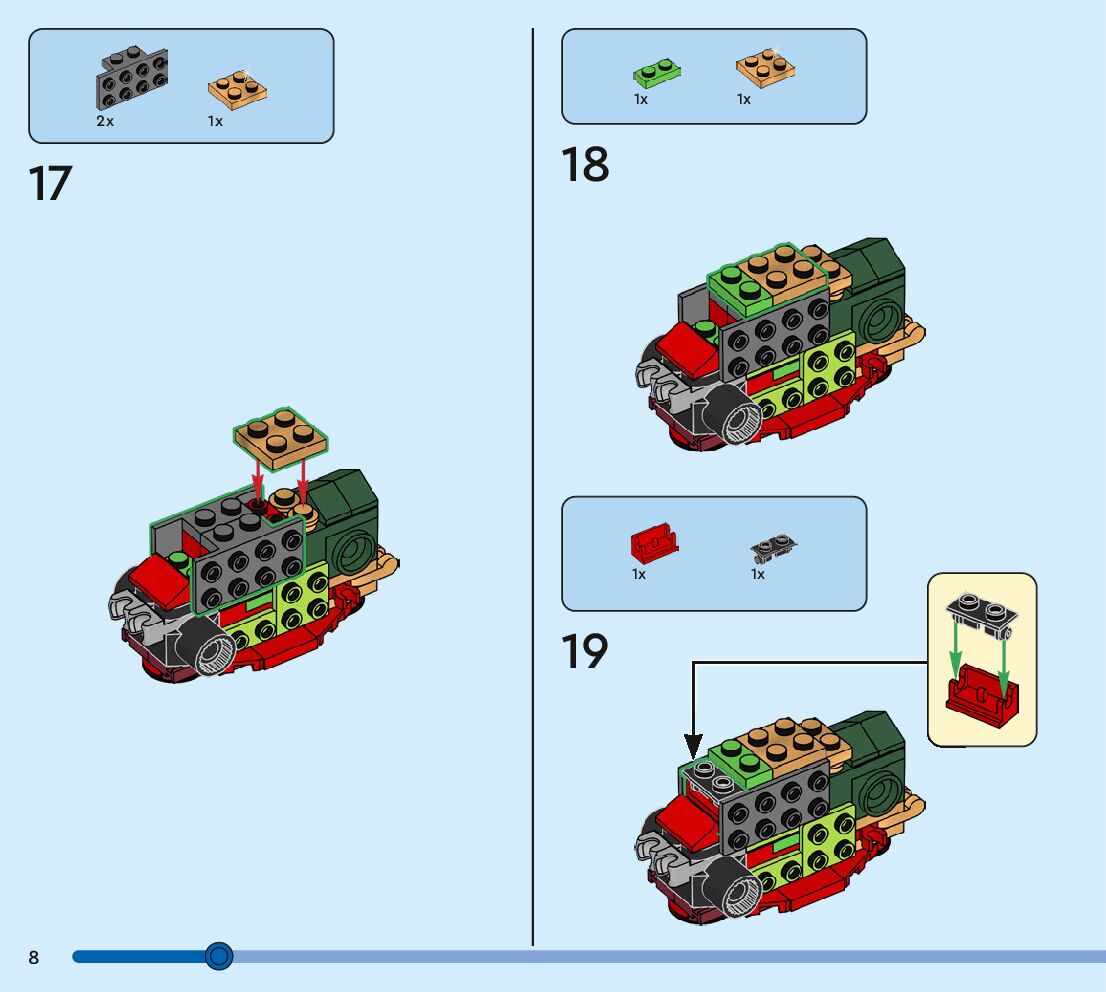 2x 1x

17

1x 1x

18

1x 1x

19

8