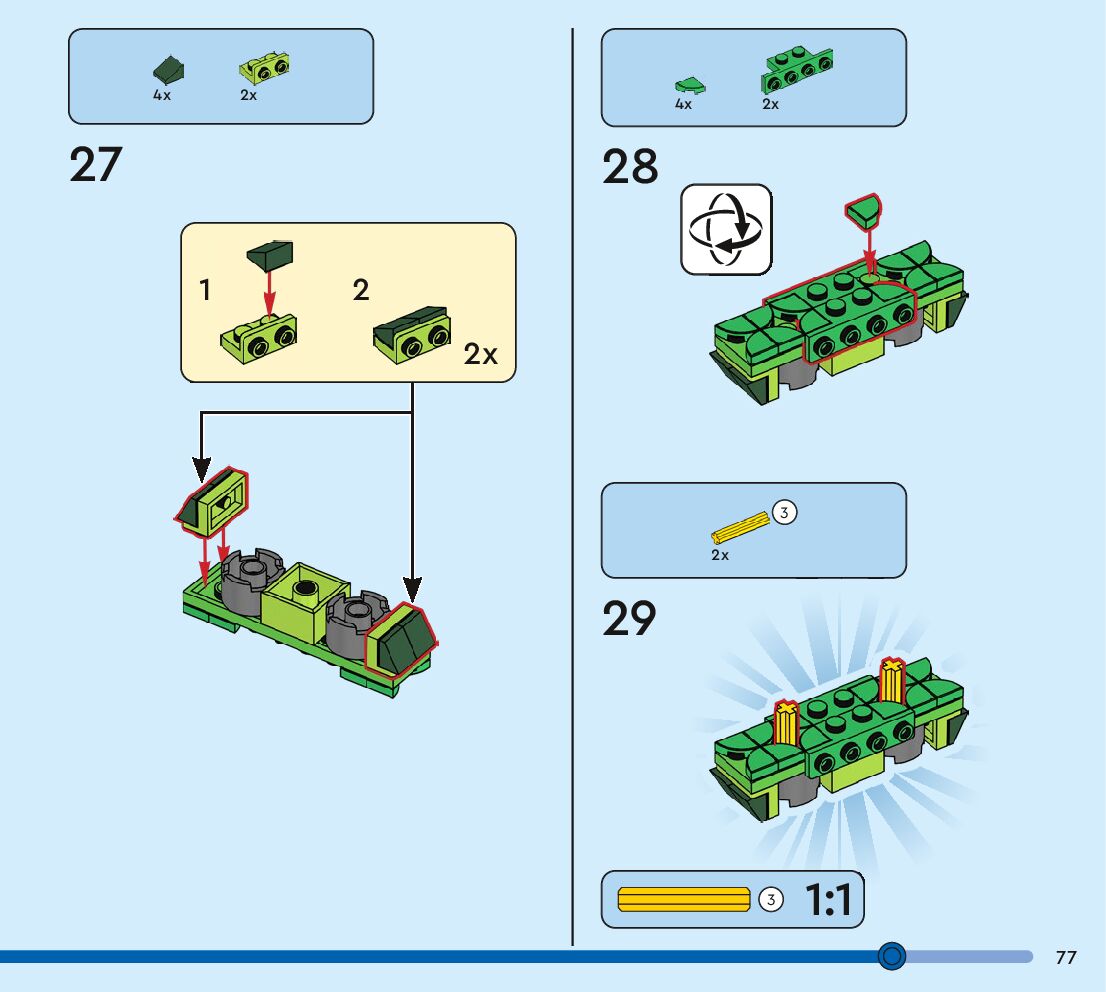 4x 2x

27

1 2

2x

4x 2x

28

3
2x

29

3 1:1

77