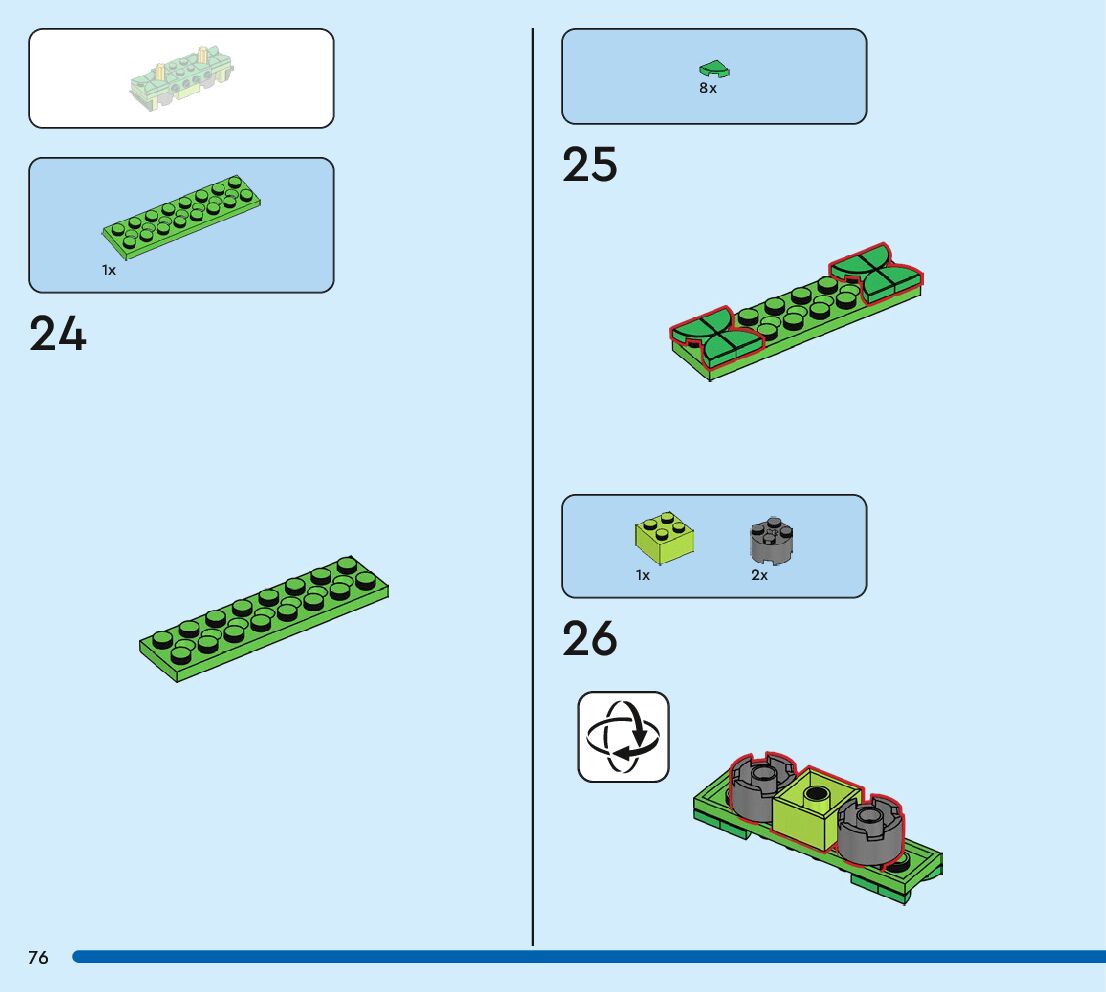 1x

24

8x

25

1x

2x

26

76