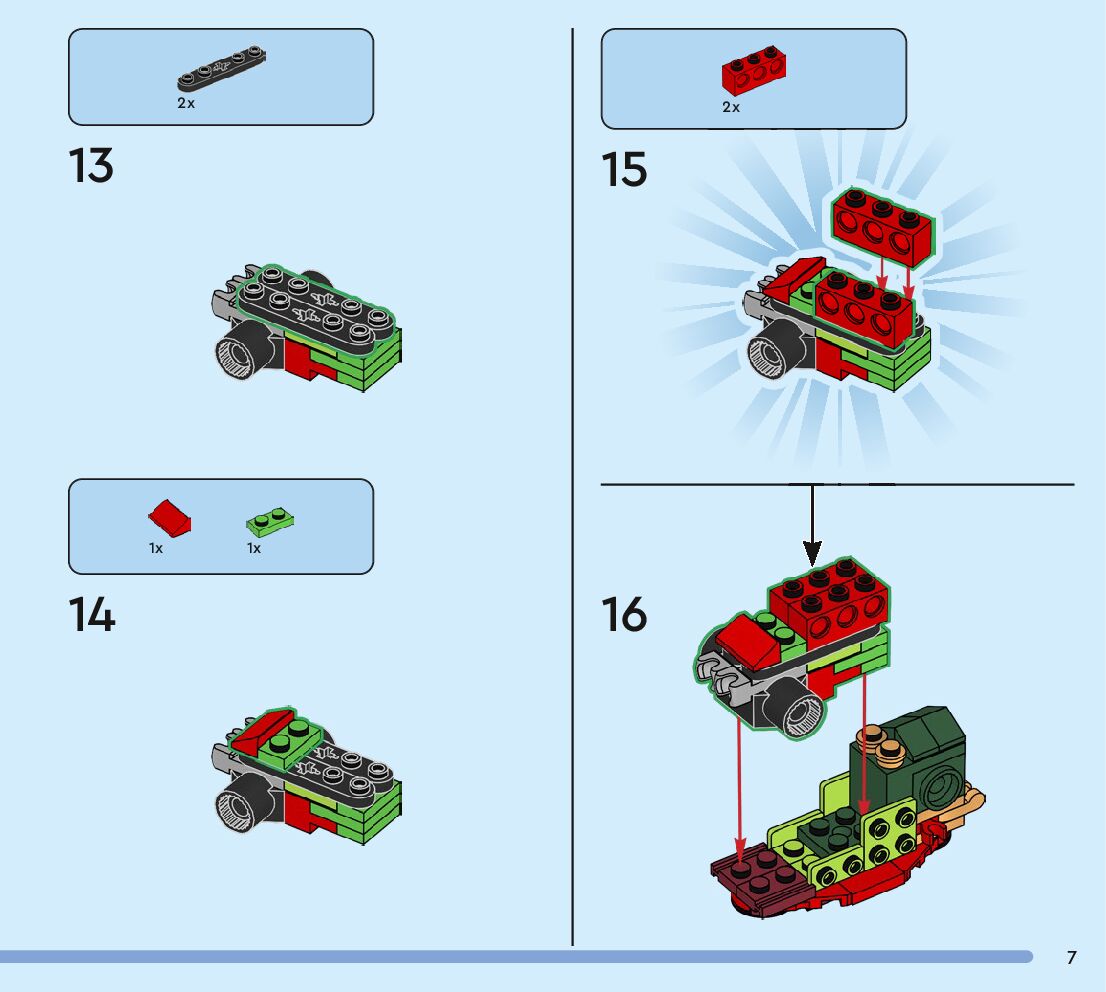 2x

13

1x 1x

14

2x

15

16

7