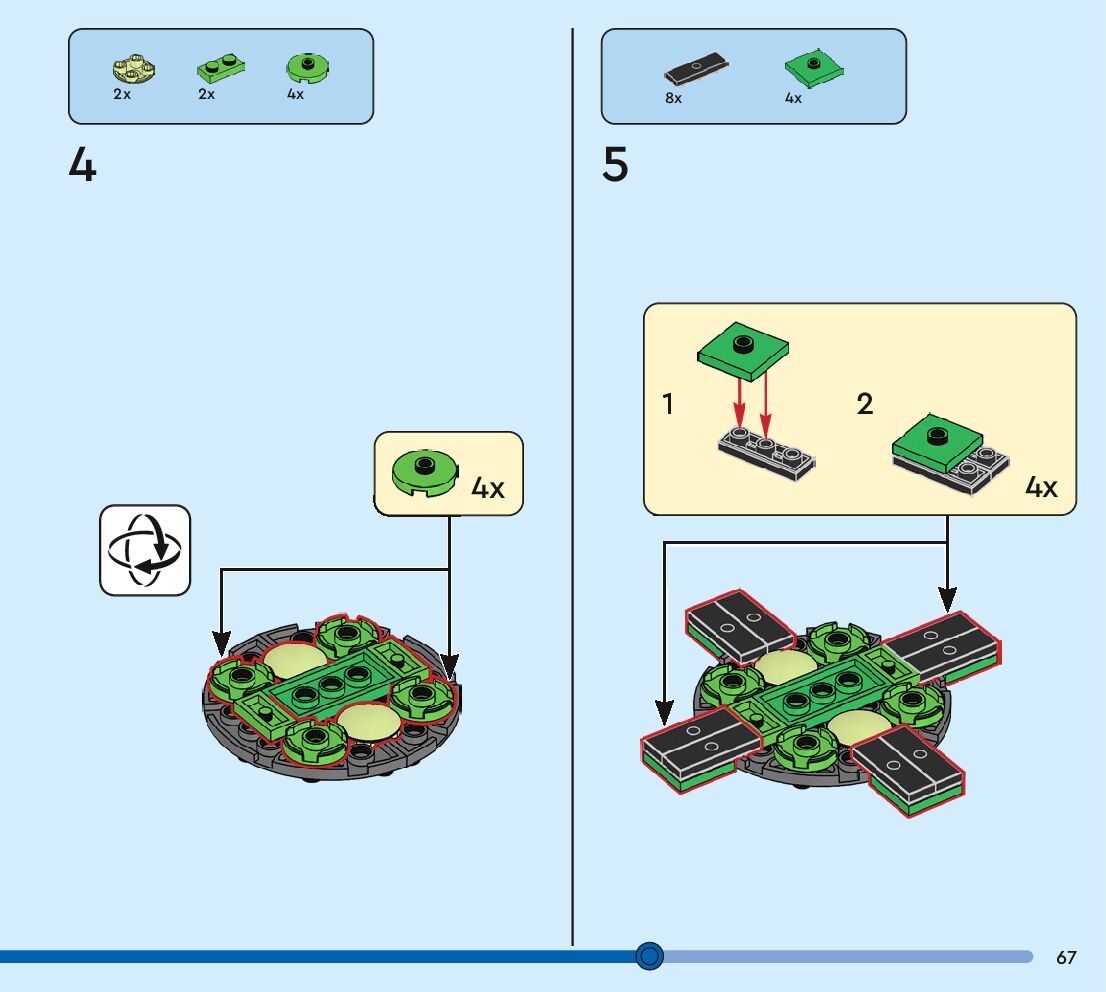 2x 2x 4x

4

4x

8x 4x

5

1

2

4x

67