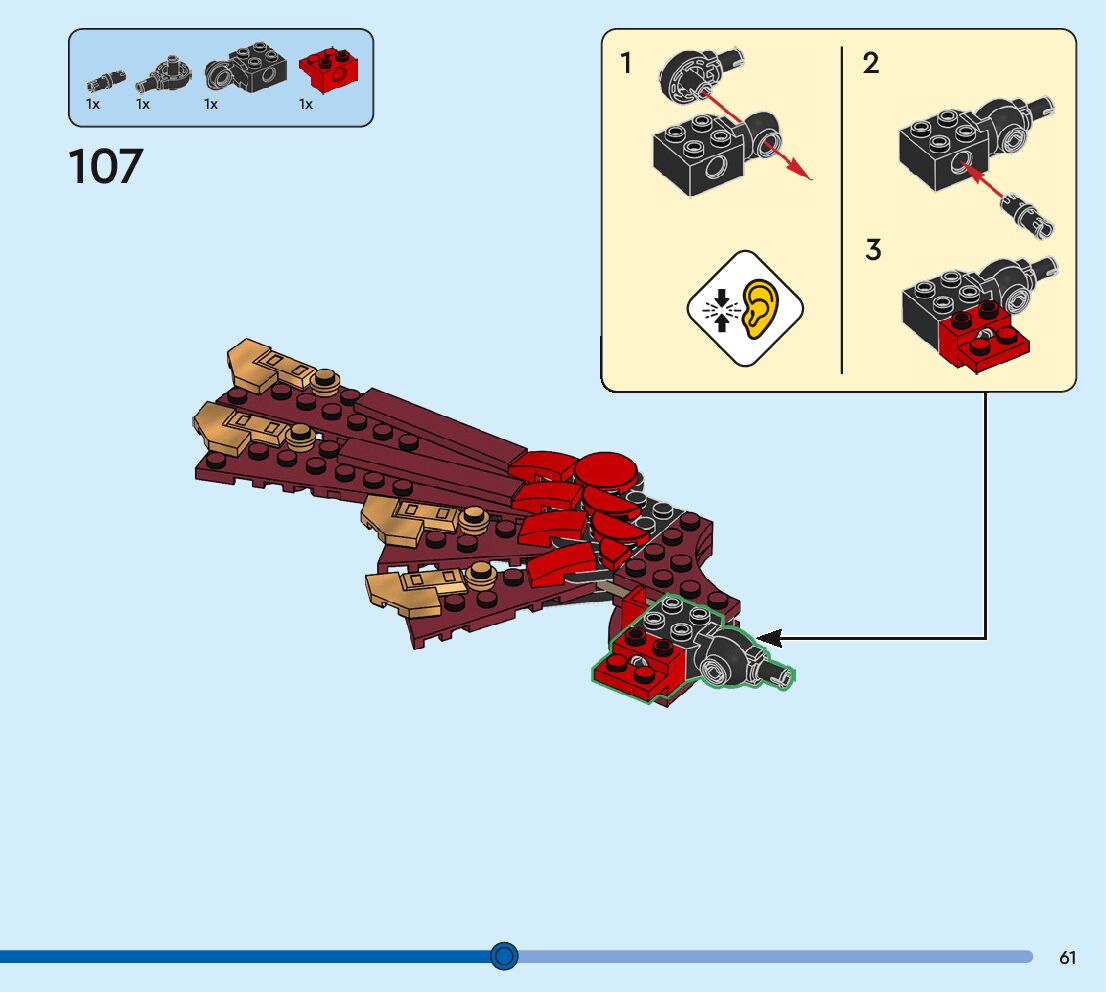 1x 1x 1x 1x

107

1

2

3

61