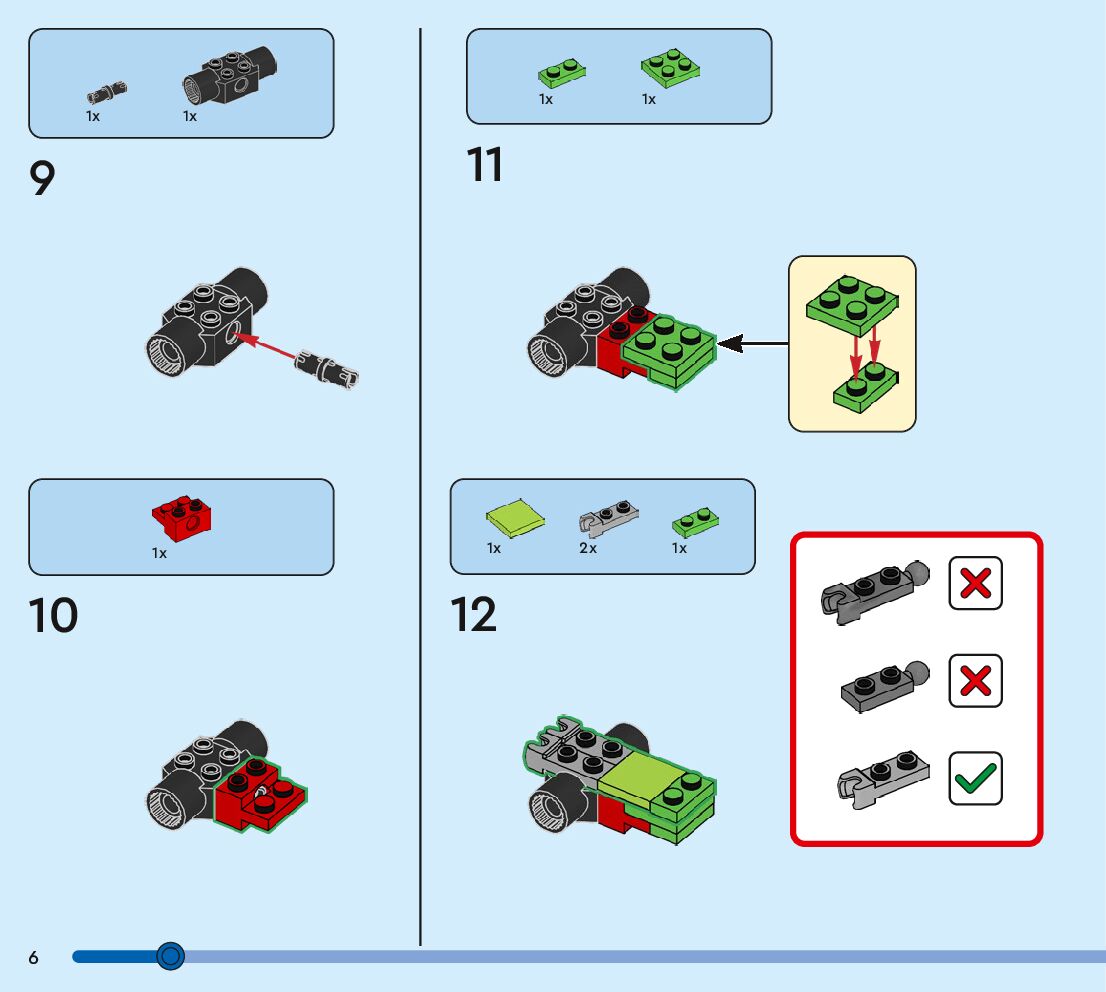 1x 1x

9

1x

10

1x 1x

11

1x 2x 1x

12

6