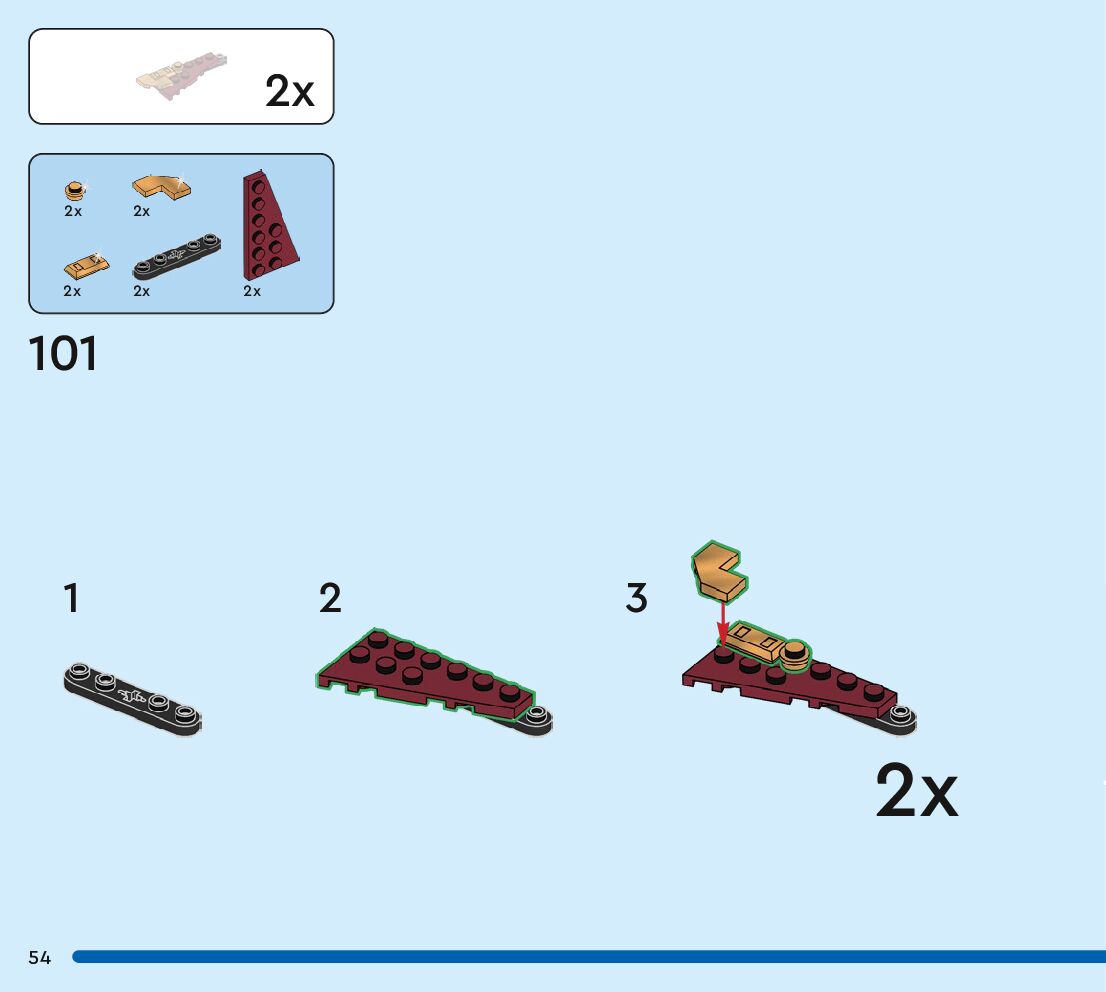 2x

2x
2x
2x
2x
2x

101

1

2

3

2x

54