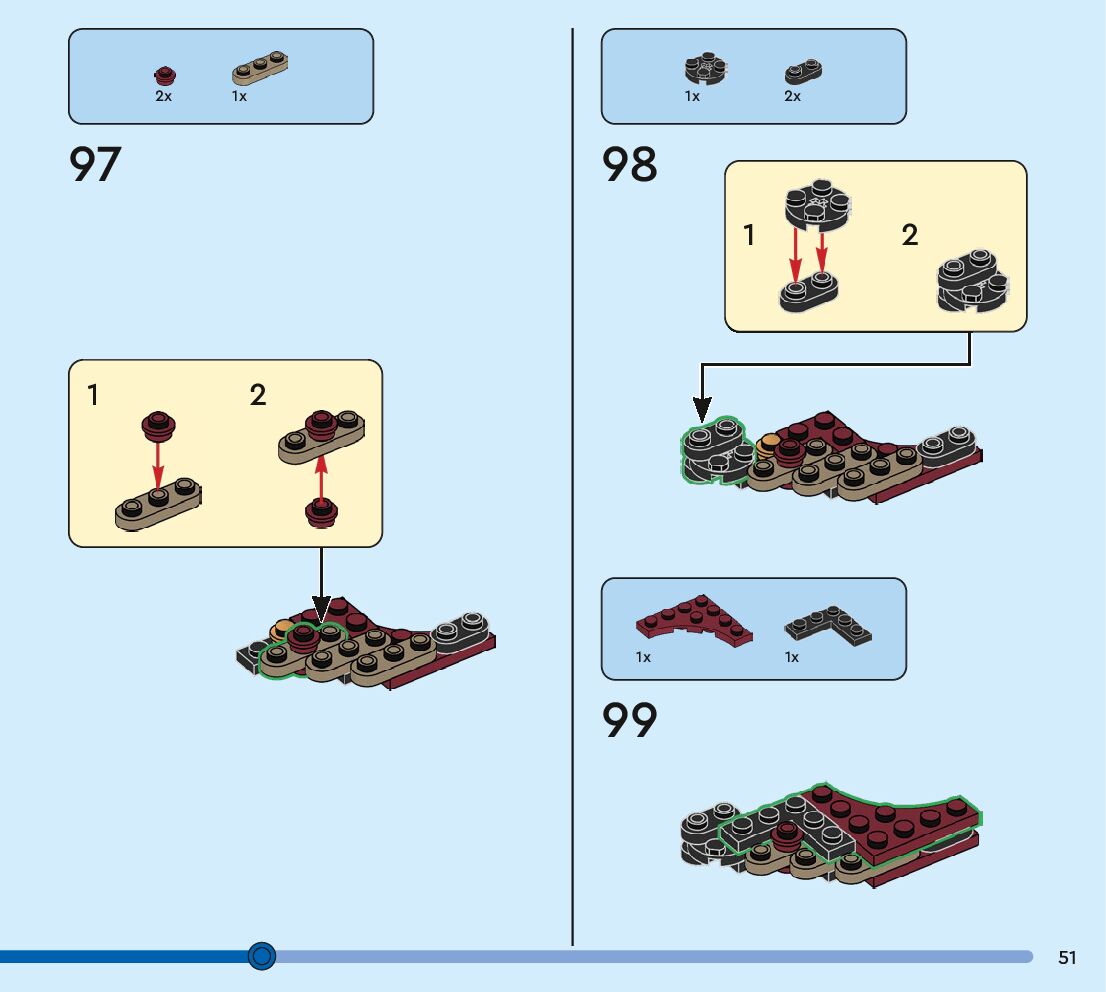 2x 1x

97

1 2

1x 2x

98

1 2

1x 1x

99

51