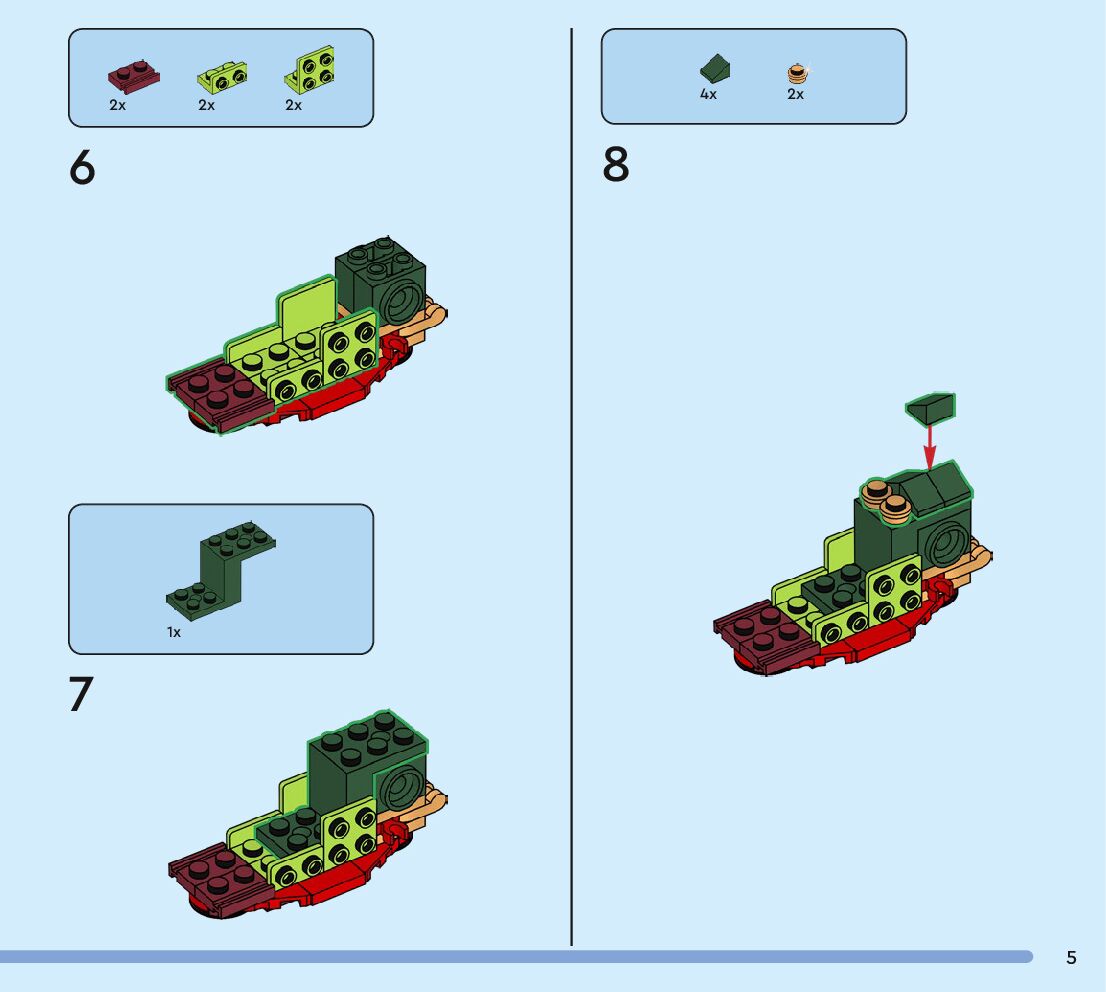 2x 2x 2x

6

1x

7

4x 2x

8

5