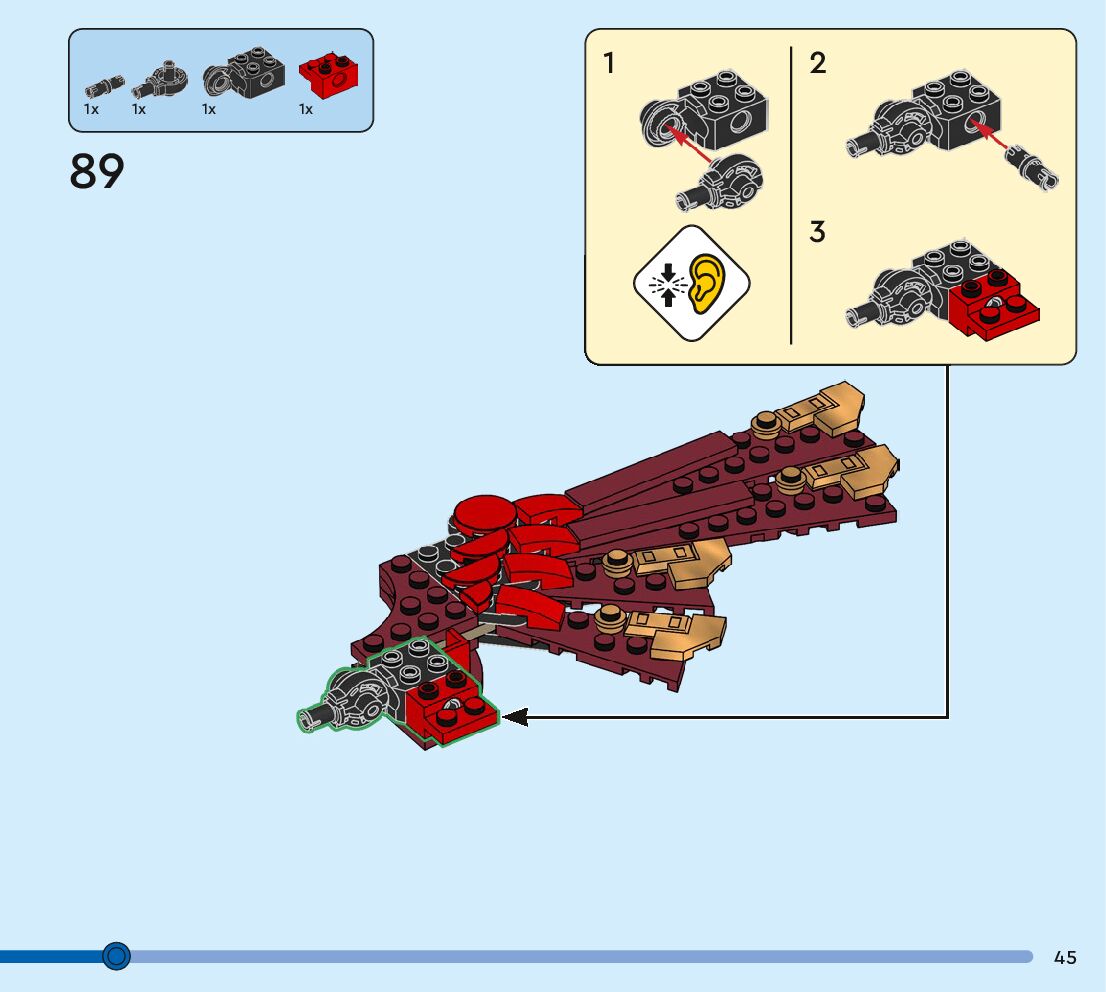 1x 1x 1x 1x

89

1

2

3

45