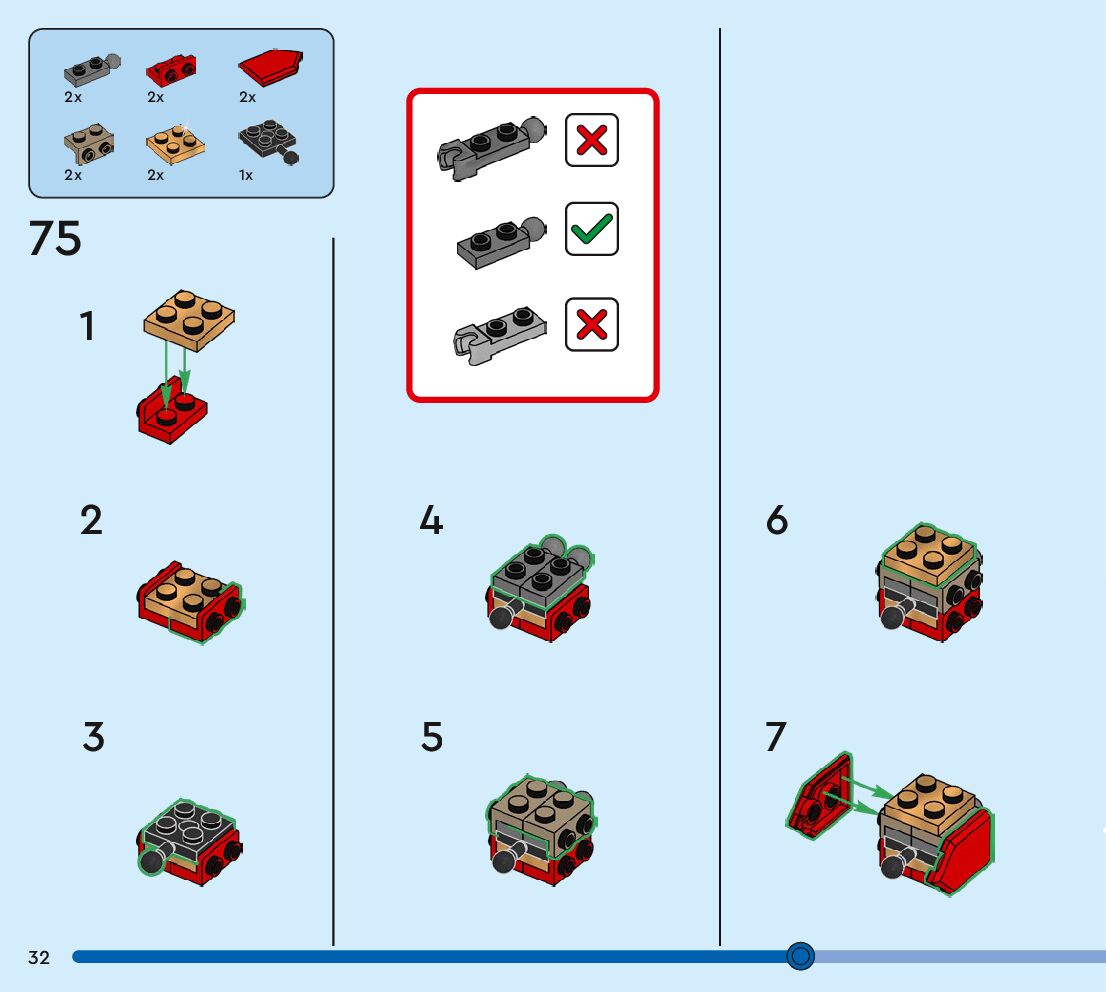 2x 2x 2x
2x 2x 1x

75

1

2

3

4

5

6

7

32