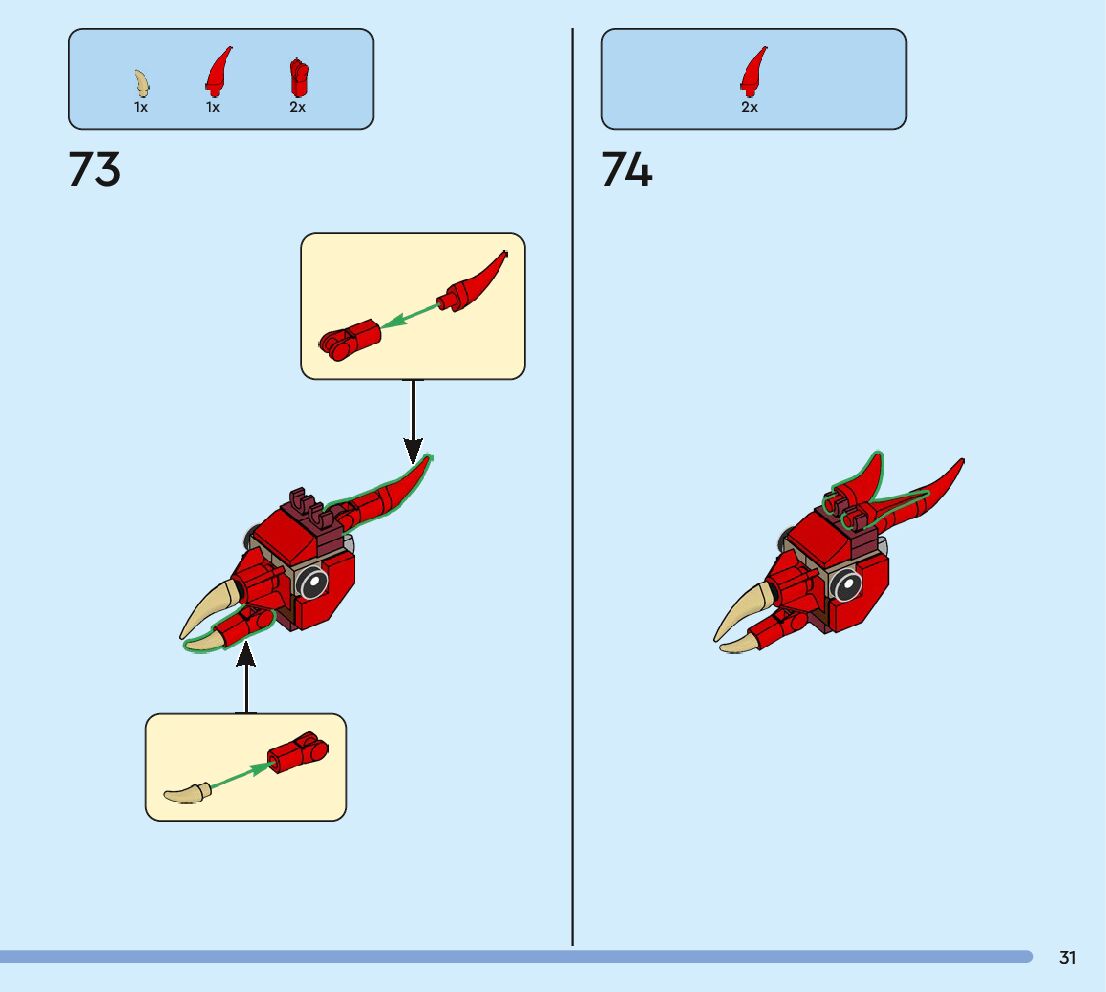 1x 1x 2x

73

2x

74

31