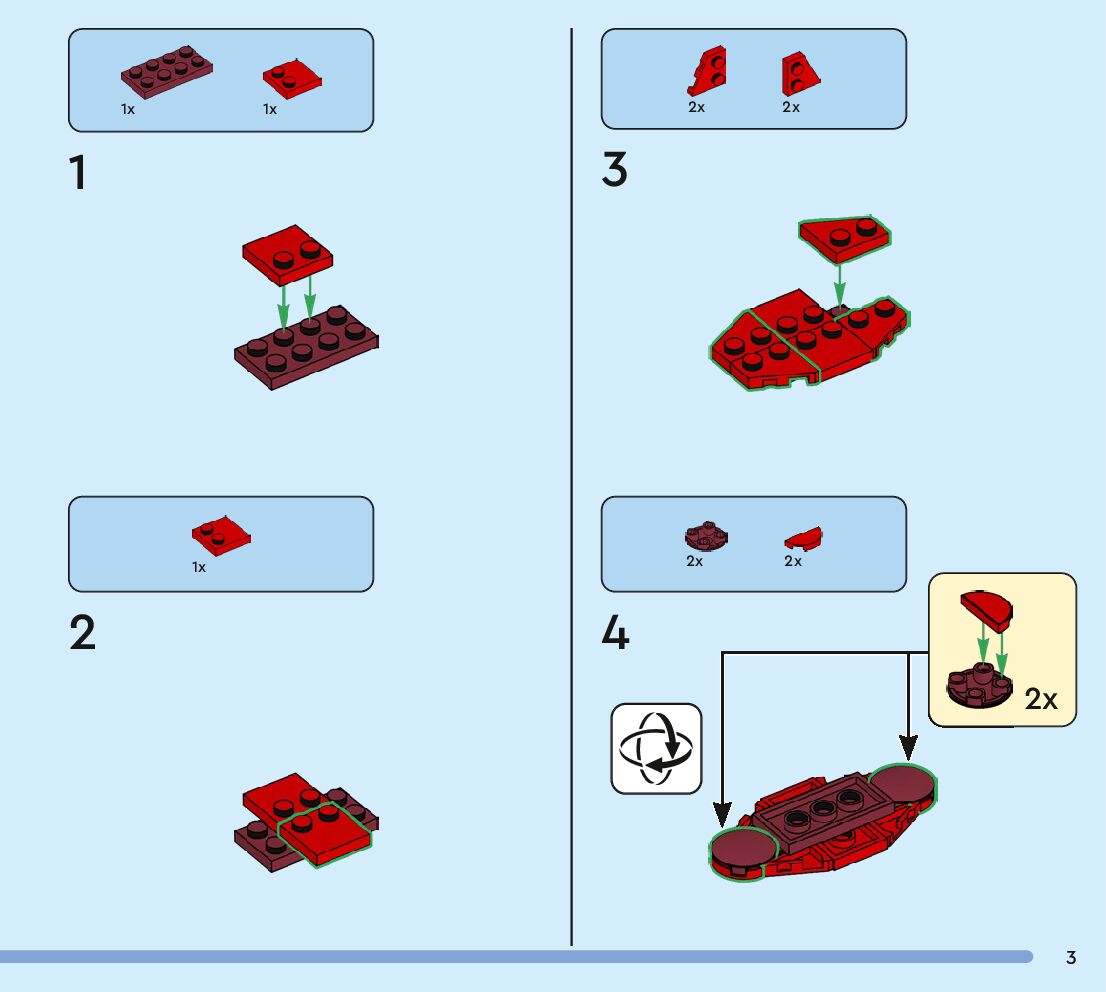 1x 1x

1

1x

2

2x 2x

3

2x 2x

4

2x

3