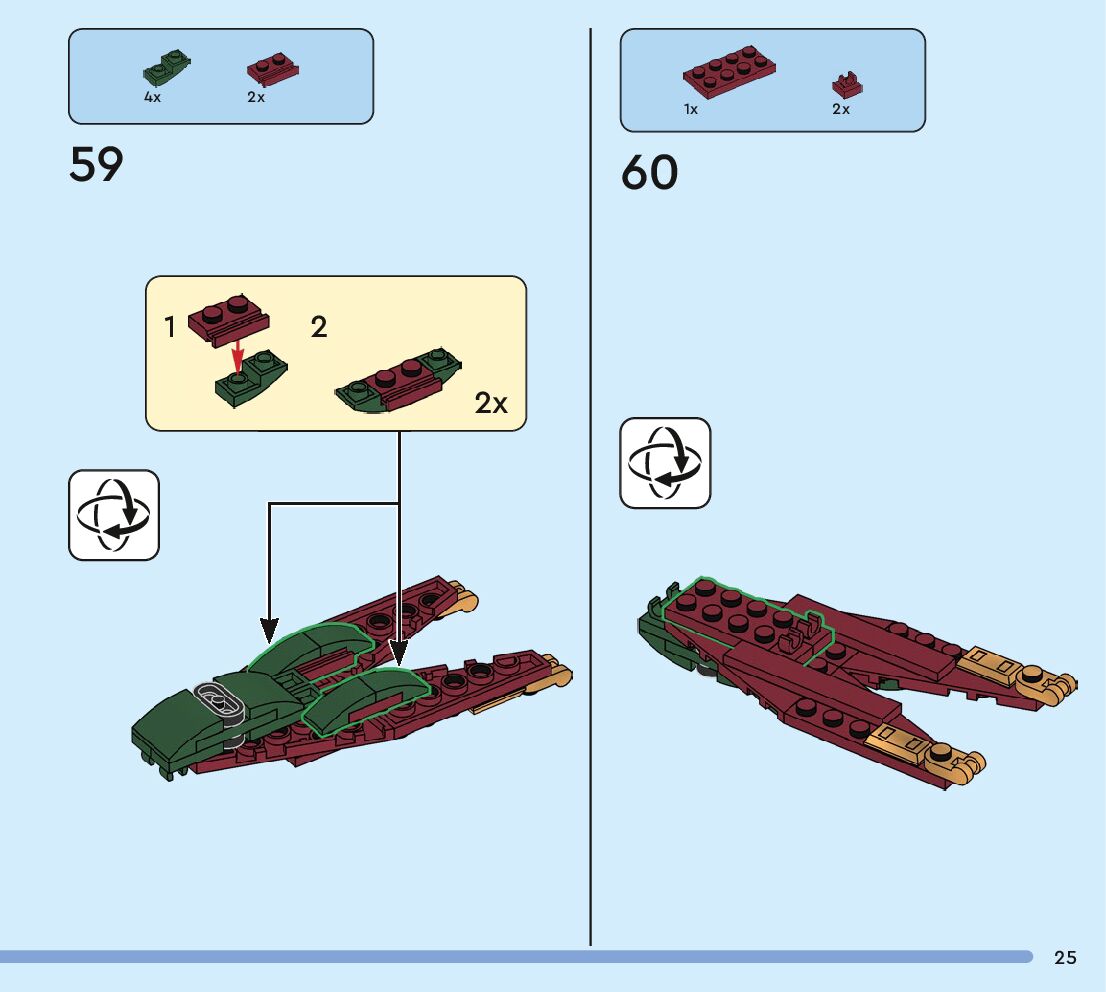 4x 2x

59

1 2

2x

1x 2x

60

25