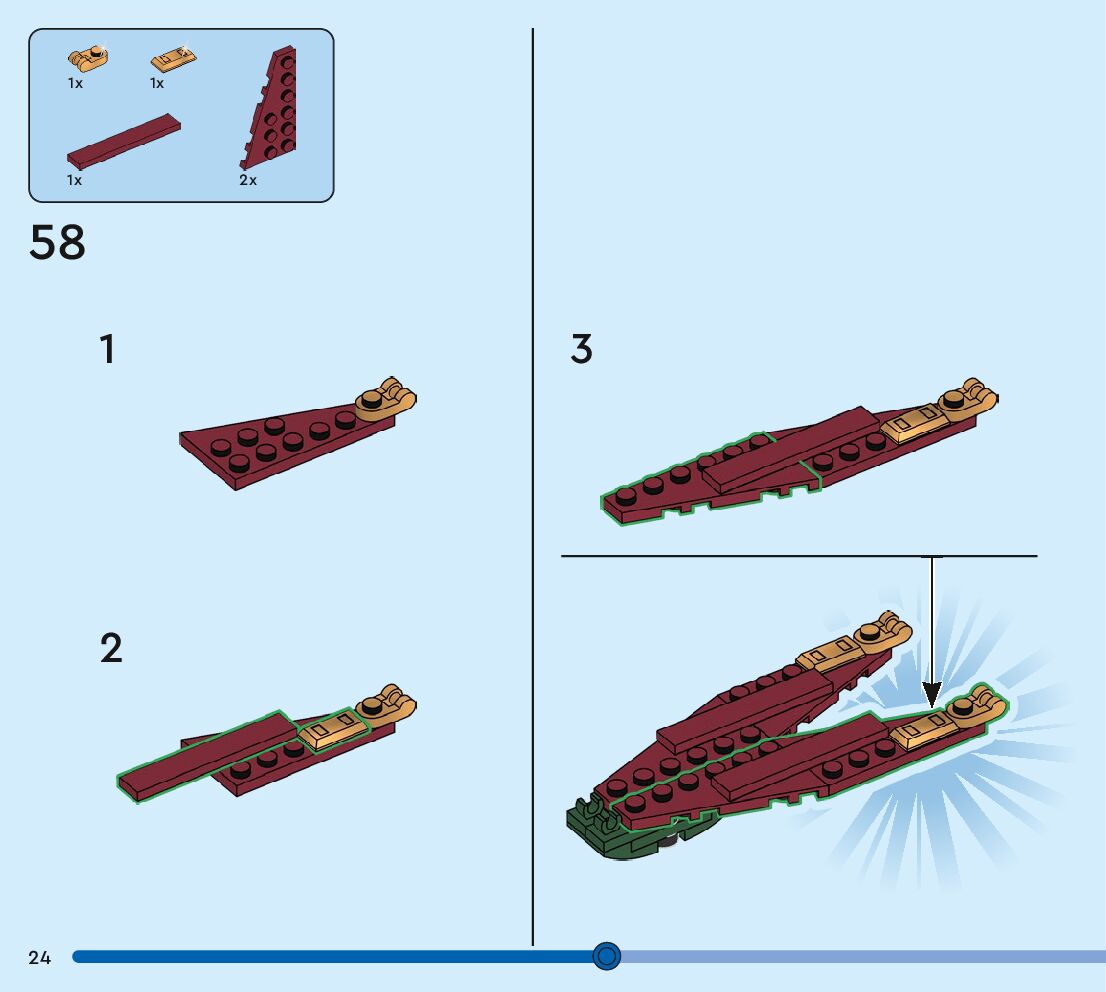 1x
1x
1x
2x

58

1

2

3

24