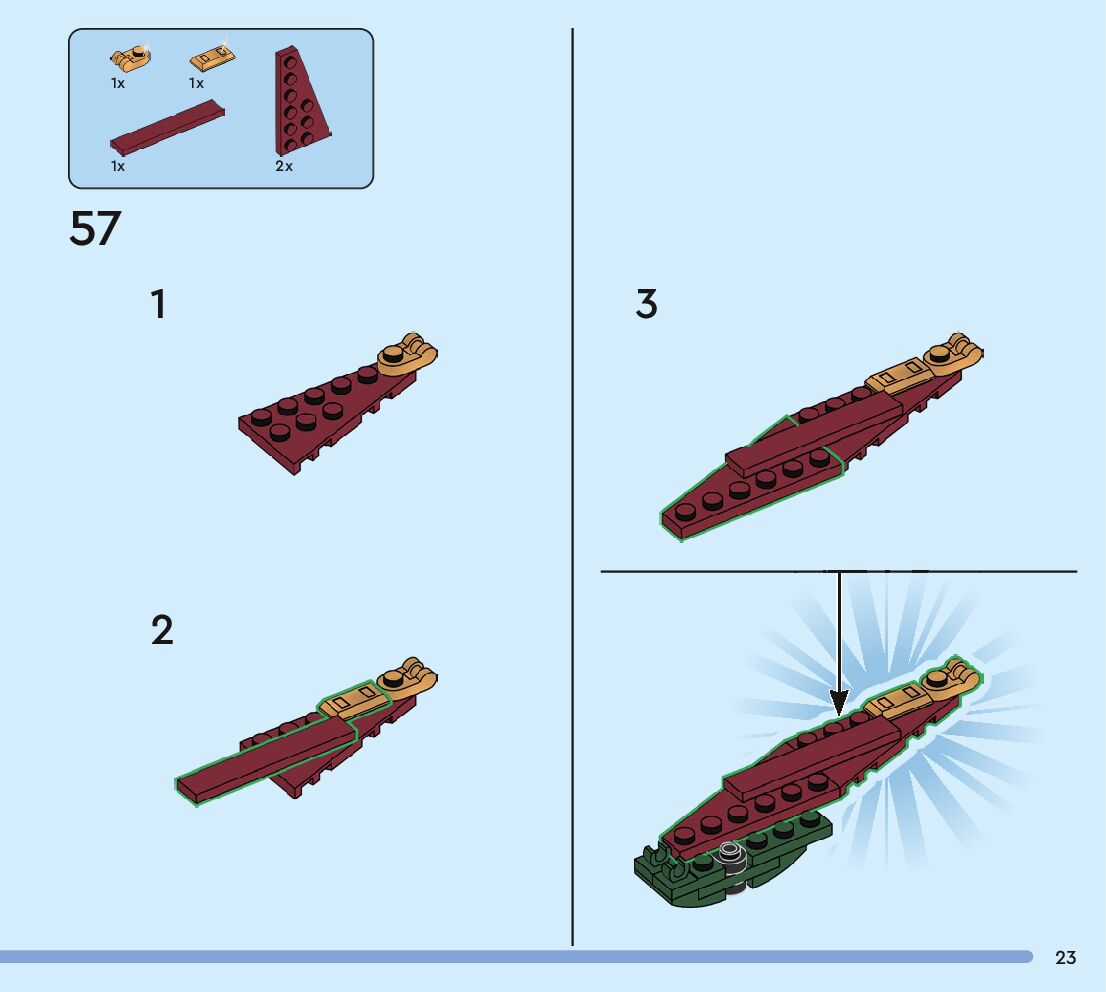 1x
1x
1x
2x

57

1

2

3

23