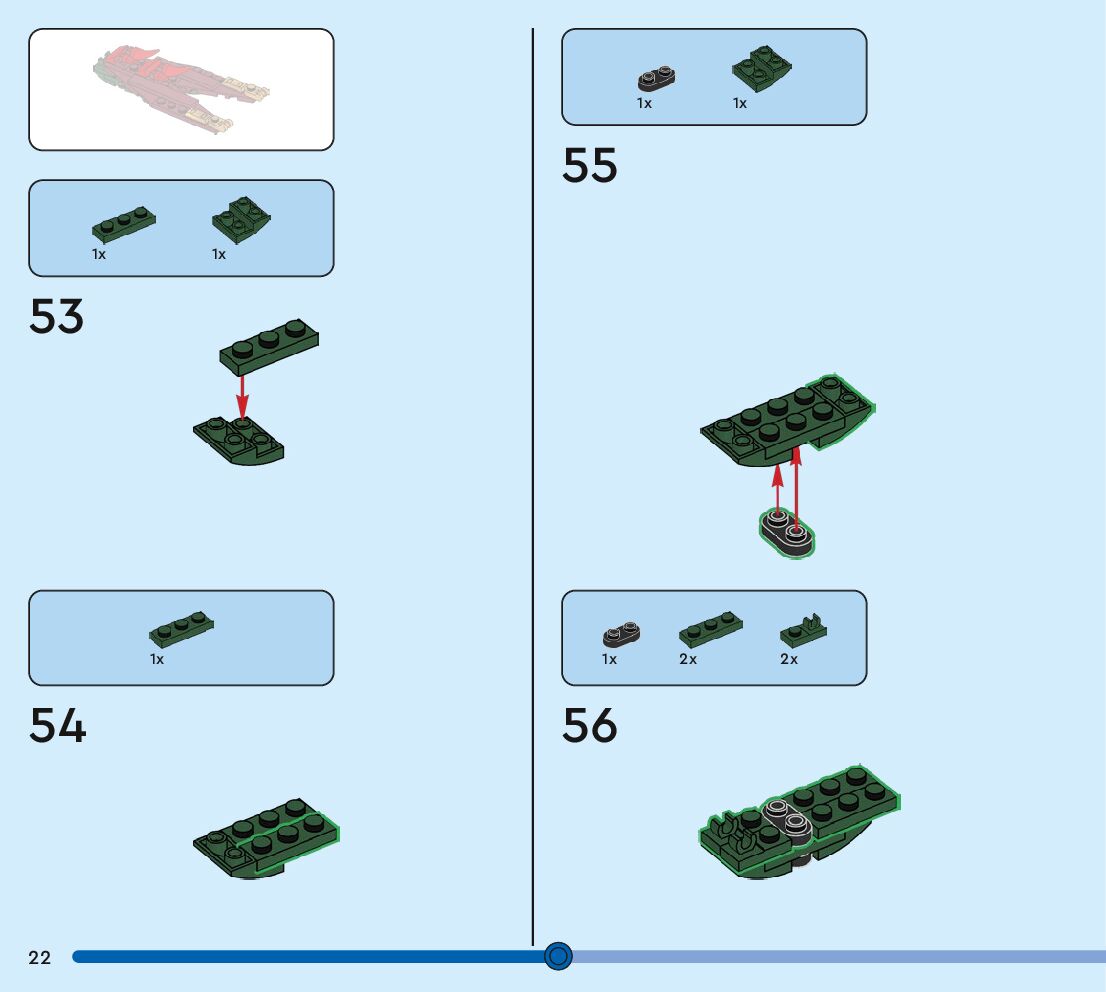 1x 1x

53

1x

54

1x 1x

55

1x 2x 2x

56

22