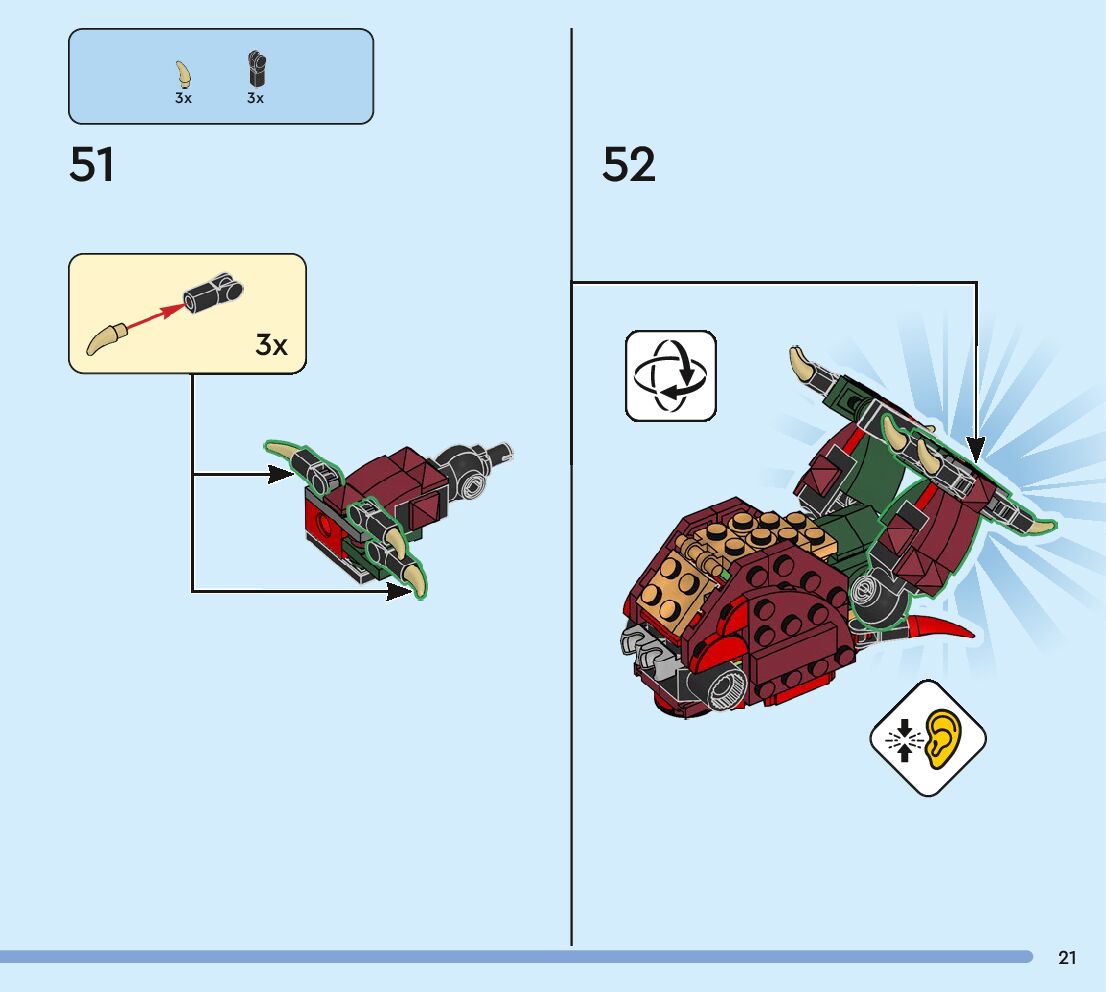 3x 3x

51

3x

52

21