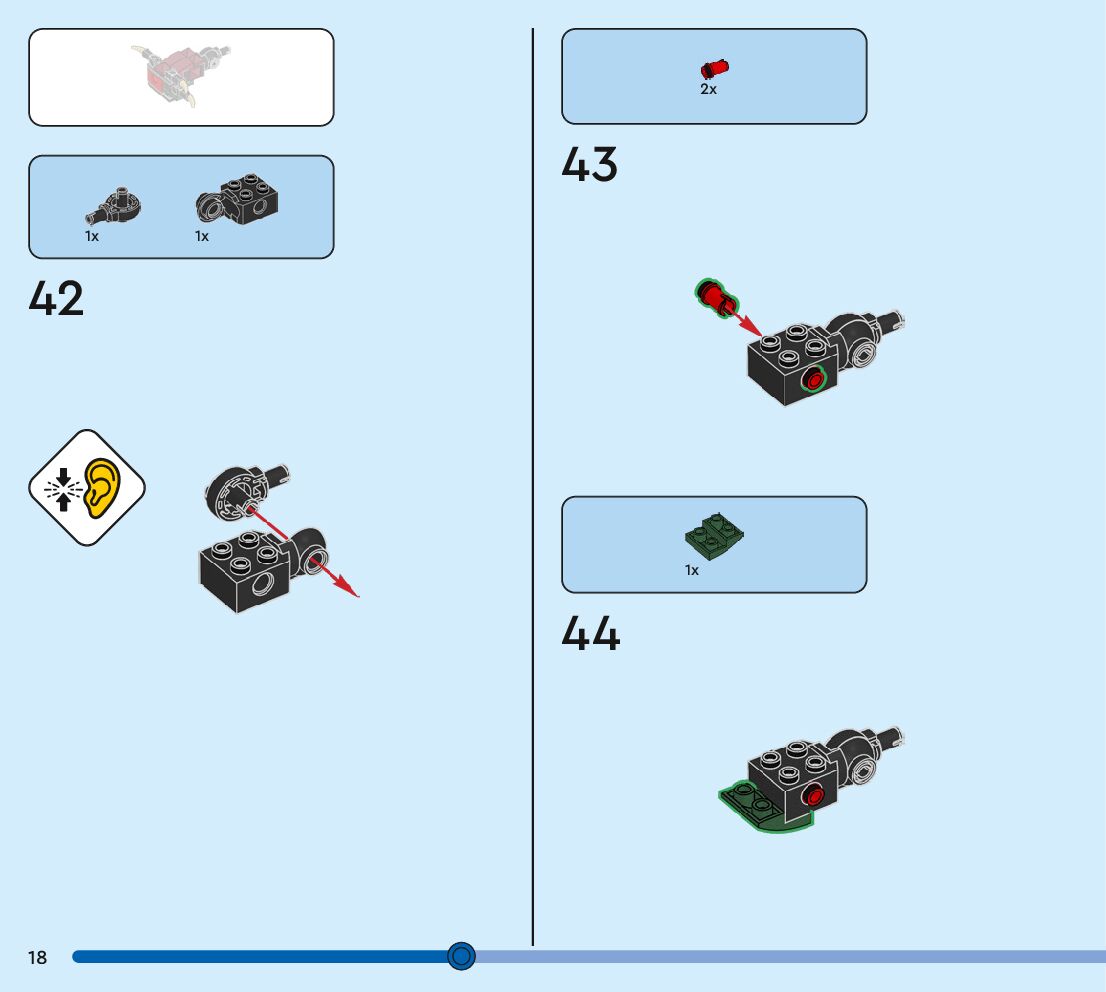 1x 1x

42

2x

43

1x

44

18