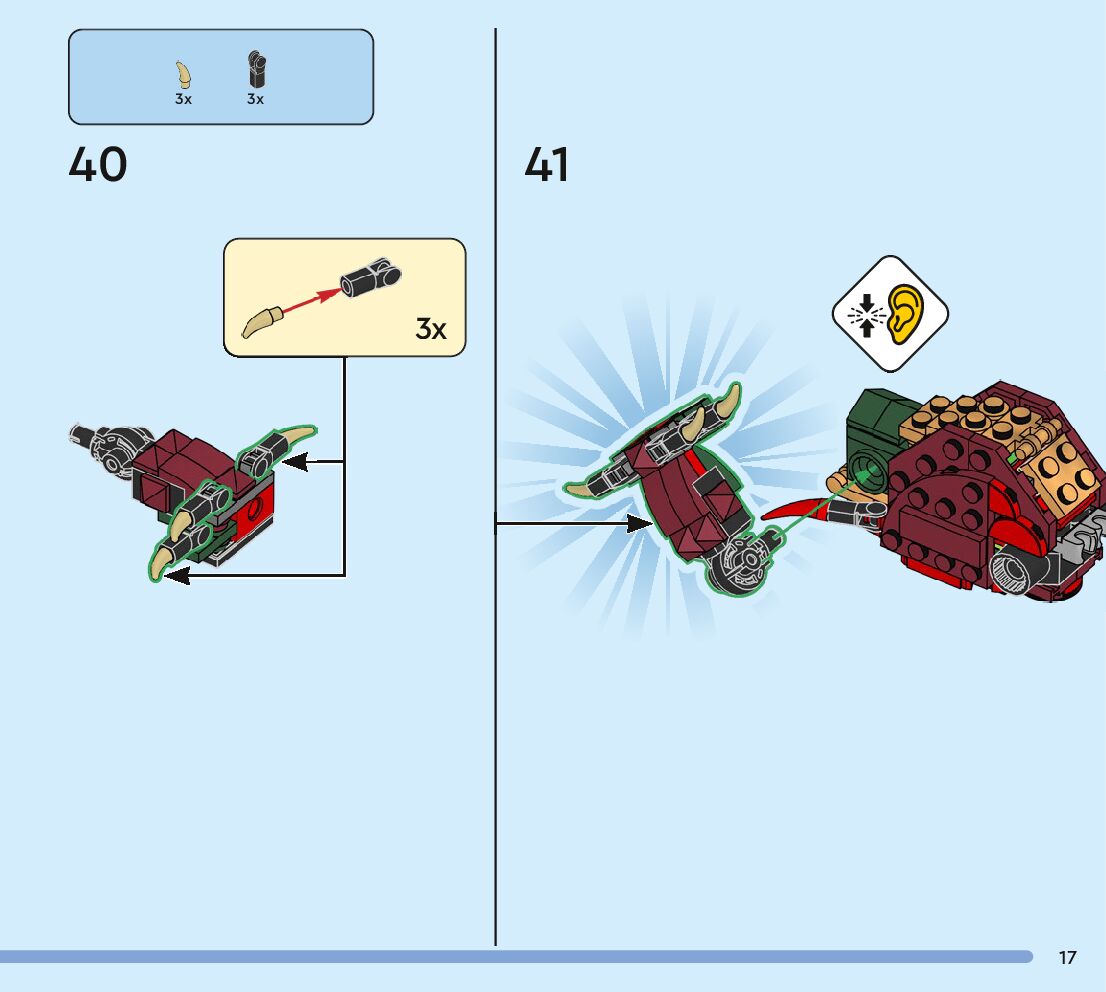 3x 3x

40

3x

41

17