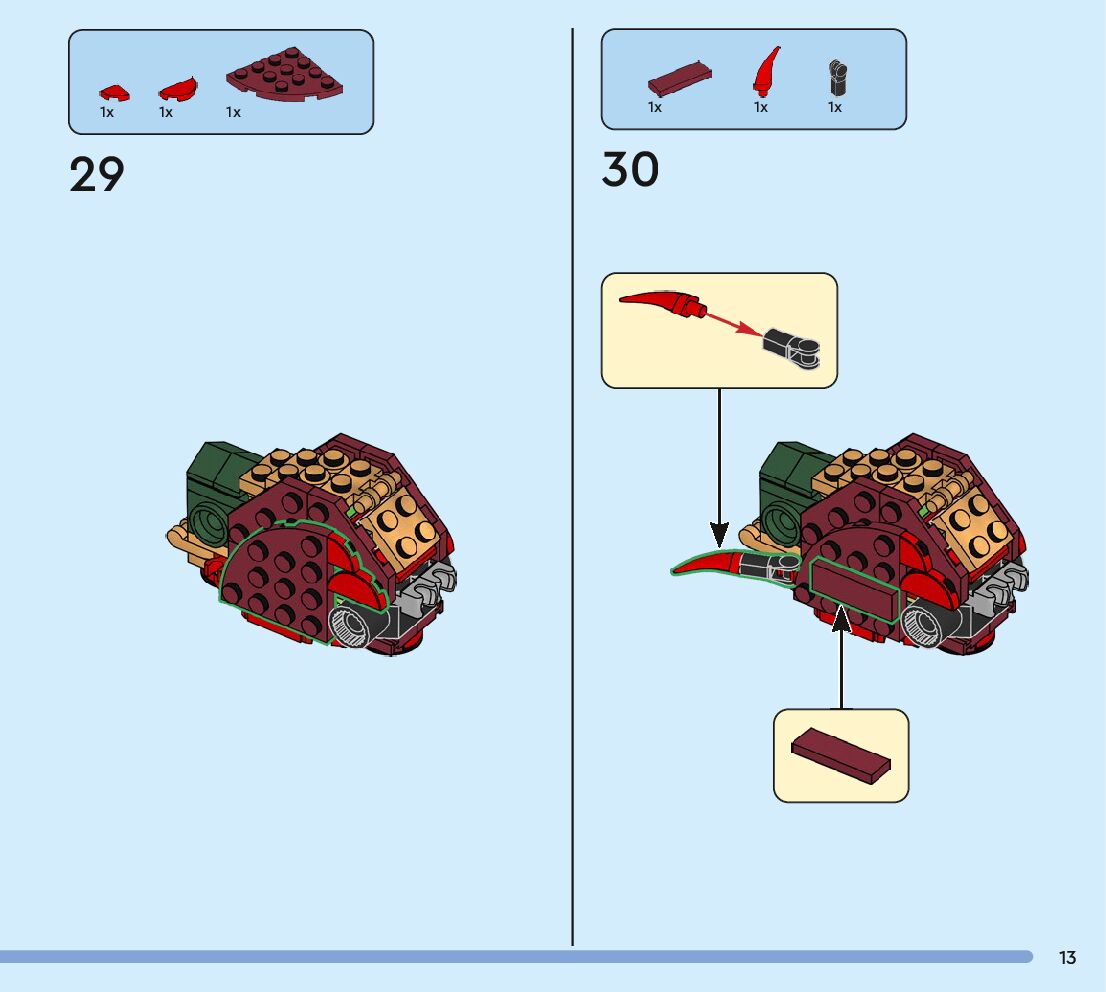 1x 1x 1x

29

1x 1x 1x

30

13