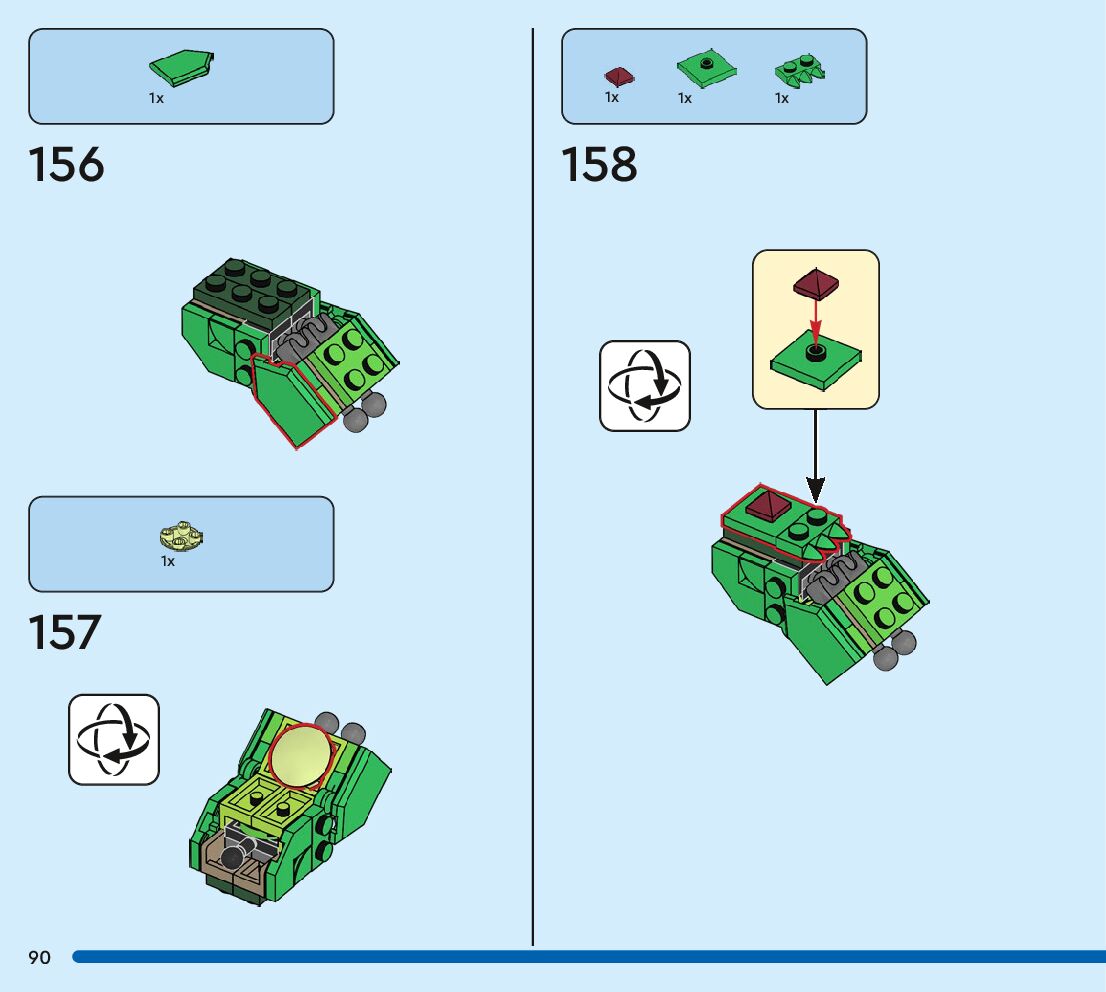 1x

156

1x

157

1x 1x 1x

158

90