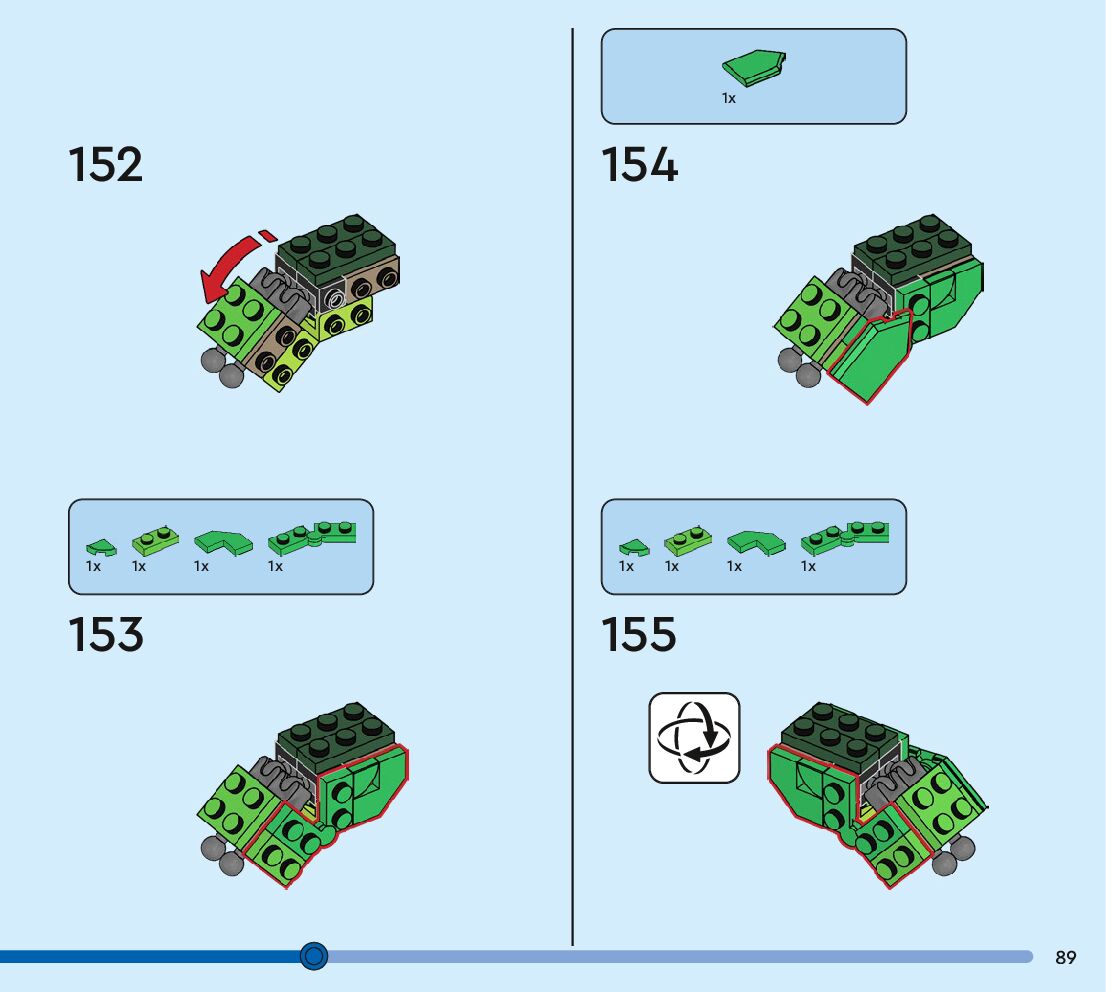 152

1x 1x 1x 1x

153

1x

154

1x 1x 1x 1x

155

89