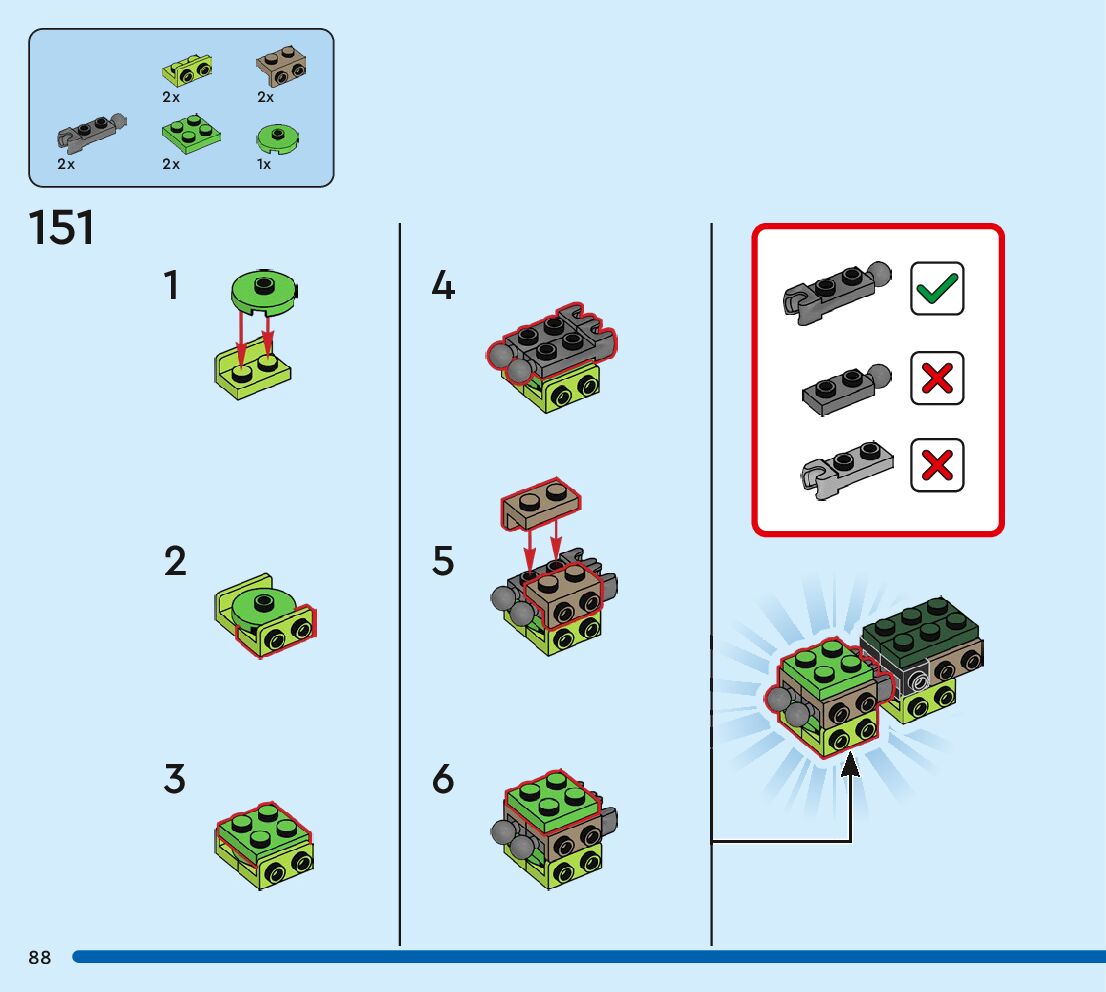 2x
2x
2x
2x
1x

151

1

2

3

4

5

6

88